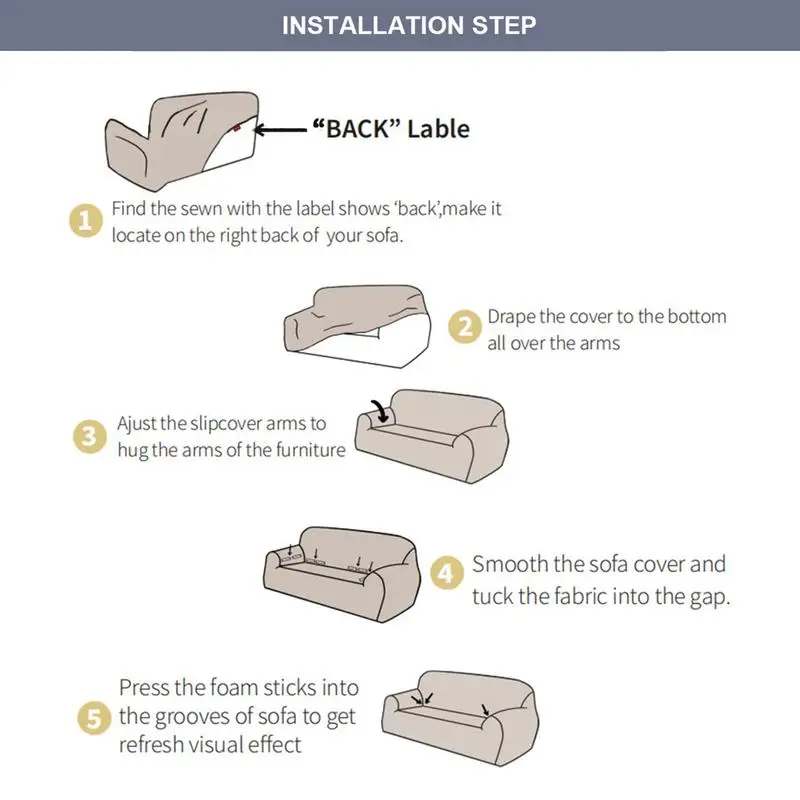 INSTALLATION STEP

“BACK” Lable

1 Find the sewn with the label shows ‘back’,make it locate on the right back of your sofa.

2 Drape the cover to the bottom all over the arms

3 Ajust the slipcover arms to hug the arms of the furniture

4 Smooth the sofa cover and tuck the fabric into the gap.

5 Press the foam sticks into the grooves of sofa to get refresh visual effect