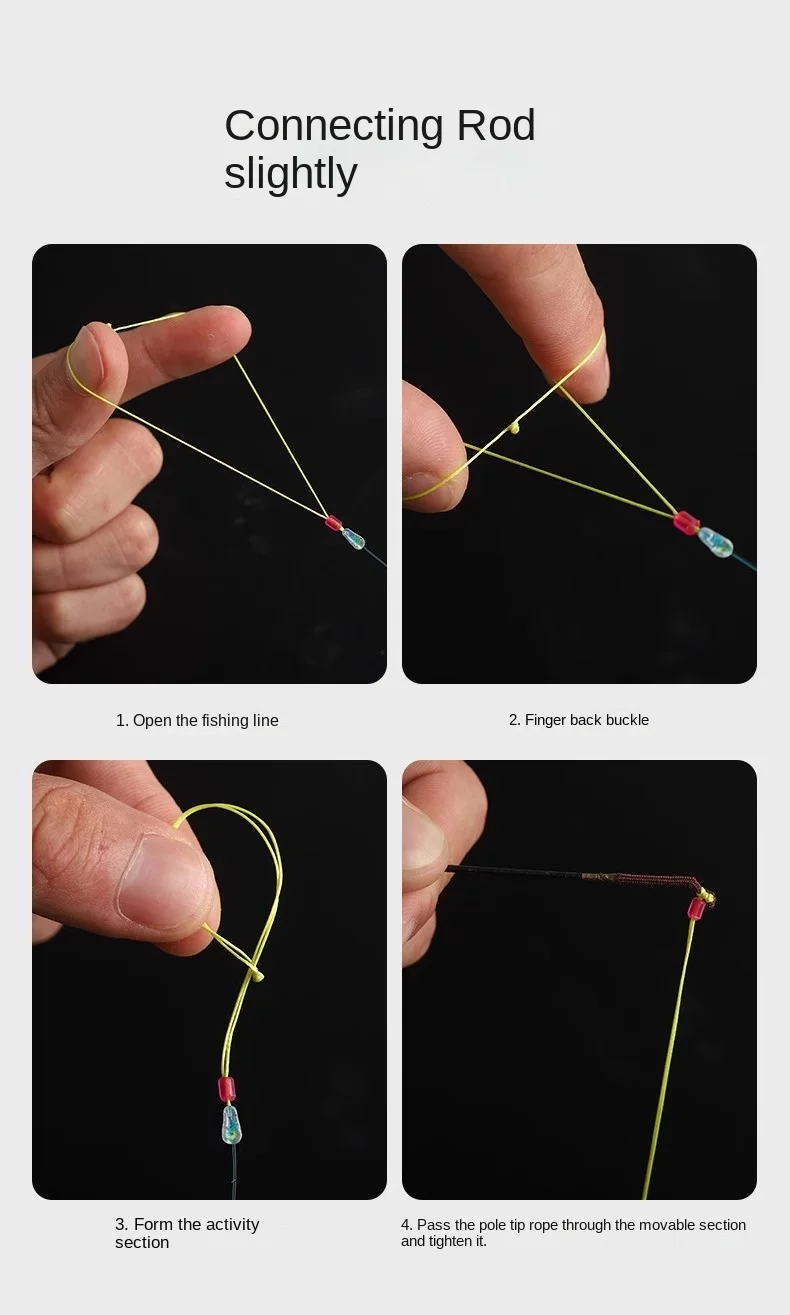 Connecting Rod slightly

1. Open the fishing line

2. Finger back buckle

3. Form the activity section

4. Pass the pole tip rope through the movable section and tighten it.