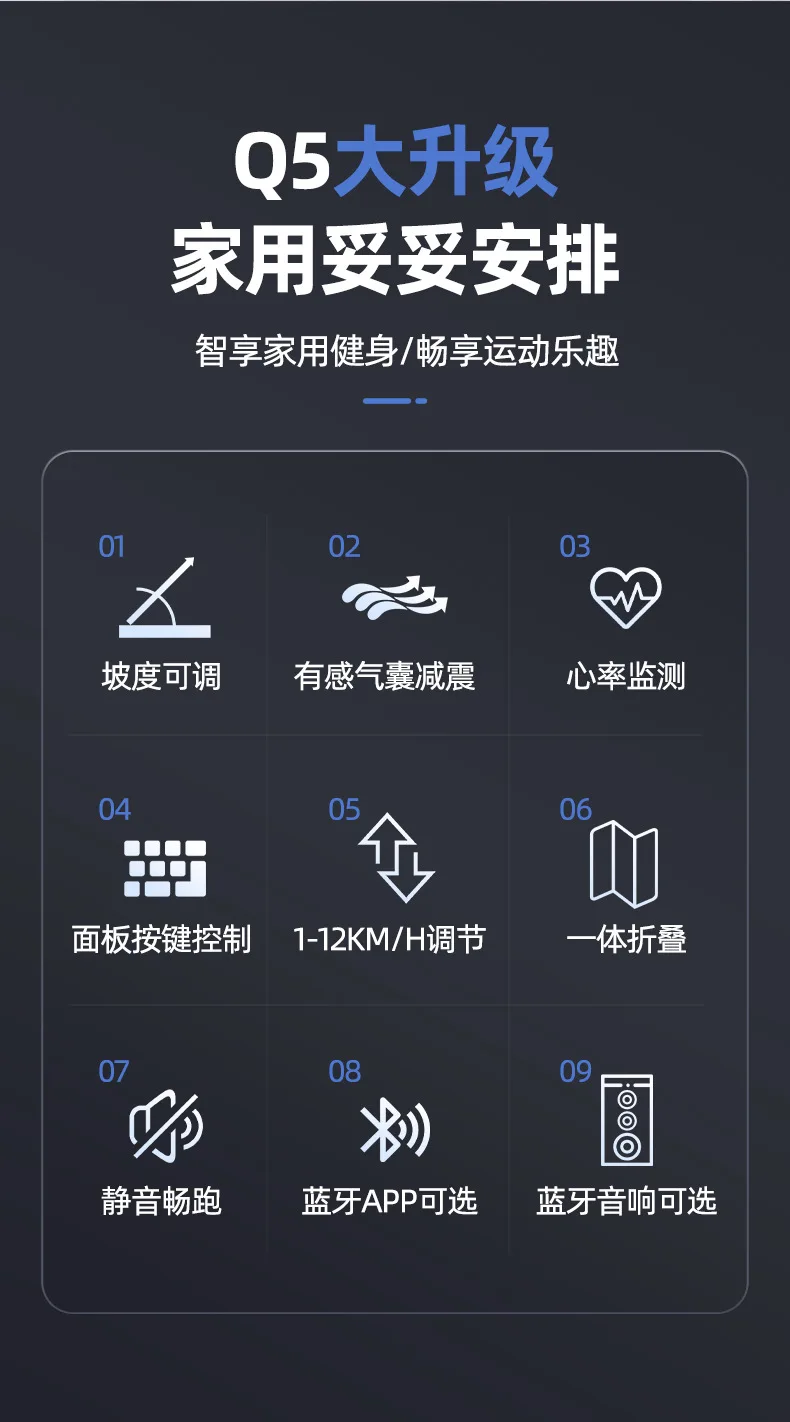 Q5大升级
家用妥妥安排

智享家用健身/畅享运动乐趣

01
坡度可调

02
有感气囊减震

03
心率监测

04
面板按键控制

05
1-12KM/H调节

06
一体折叠

07
静音畅跑

08
蓝牙APP可选

09
蓝牙音响可选