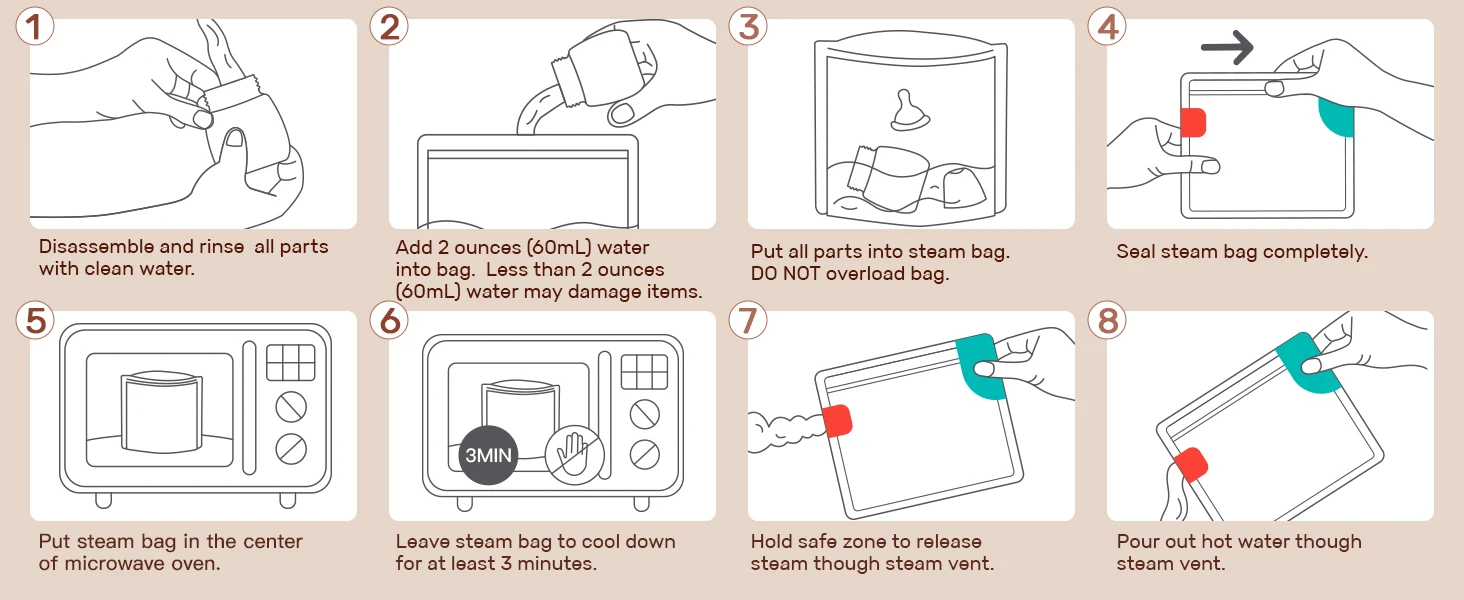 1

Disassemble and rinse all parts with clean water.

2

Add 2 ounces (60mL) water into bag. Less than 2 ounces (60mL) water may damage items.

3

Put all parts into steam bag. DO NOT overload bag.

4

Seal steam bag completely.

5

Put steam bag in the center of microwave oven.

6

3MIN

Leave steam bag to cool down for at least 3 minutes.

7

Hold safe zone to release steam though steam vent.

8

Pour out hot water though steam vent.