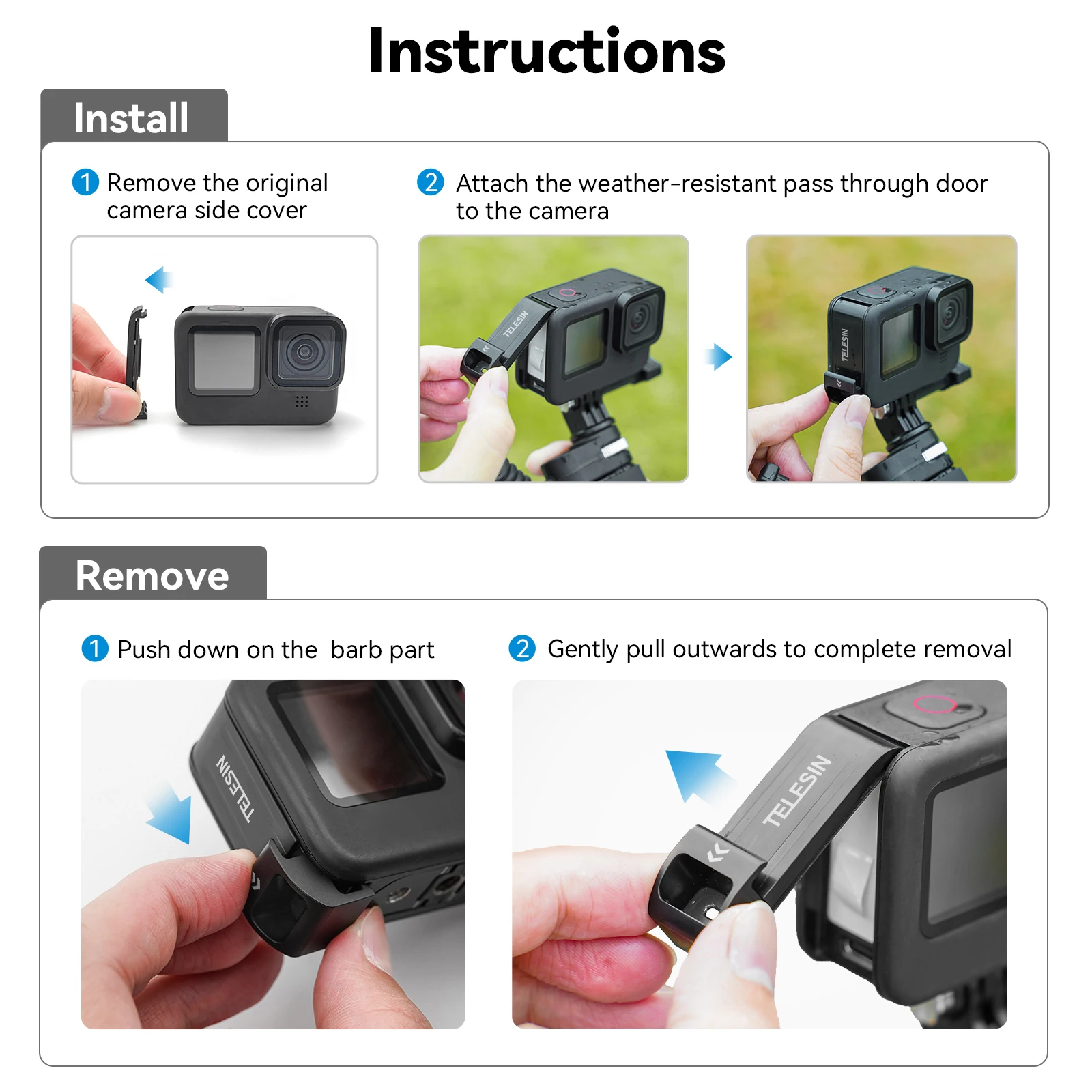 Instructions

Install

1 Remove the original camera side cover

2 Attach the weather-resistant pass through door to the camera

TELESIN

TELESIN

Remove

1 Push down on the barb part

2 Gently pull outwards to complete removal

TELESIN

TELESIN