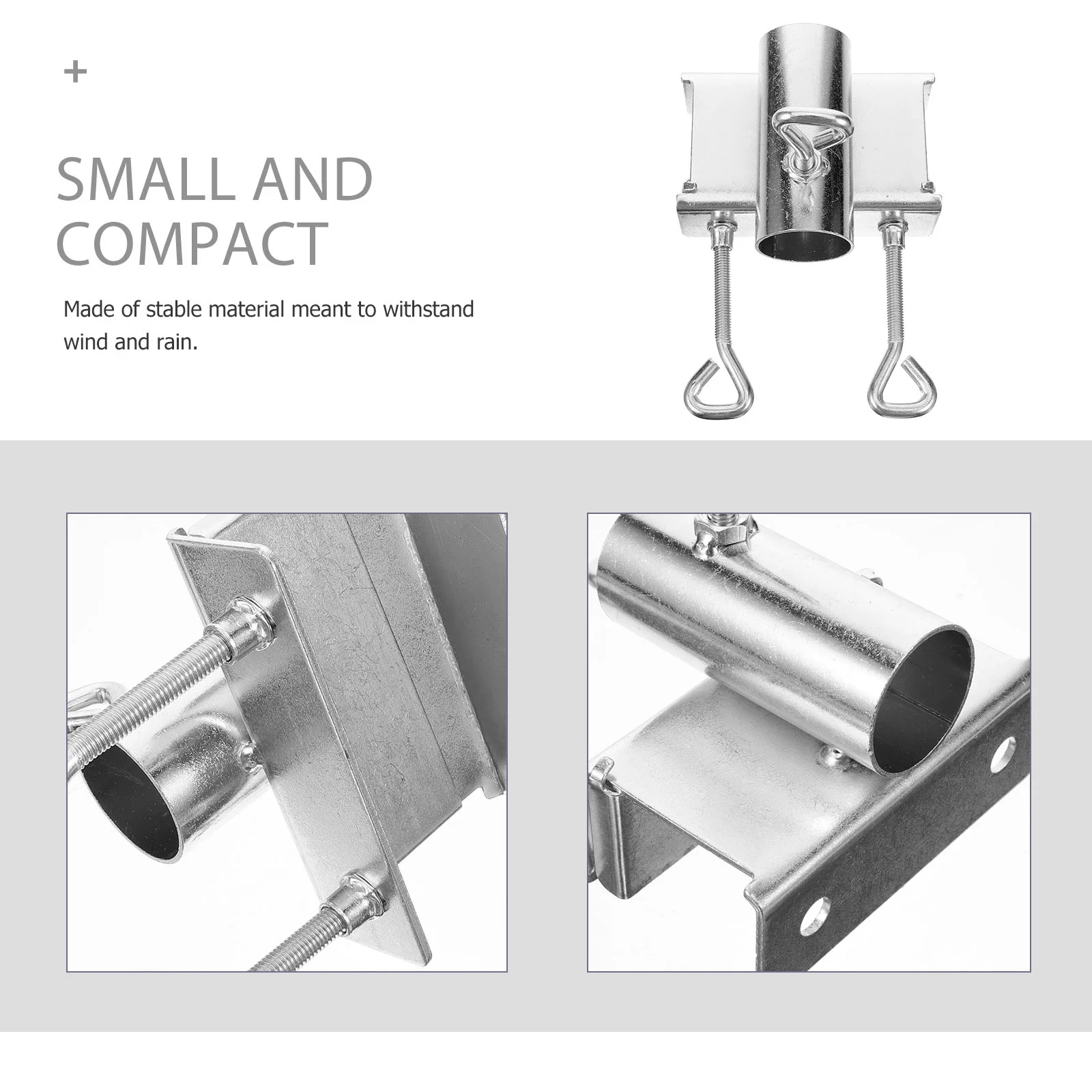 +

SMALL AND COMPACT

Made of stable material meant to withstand wind and rain.