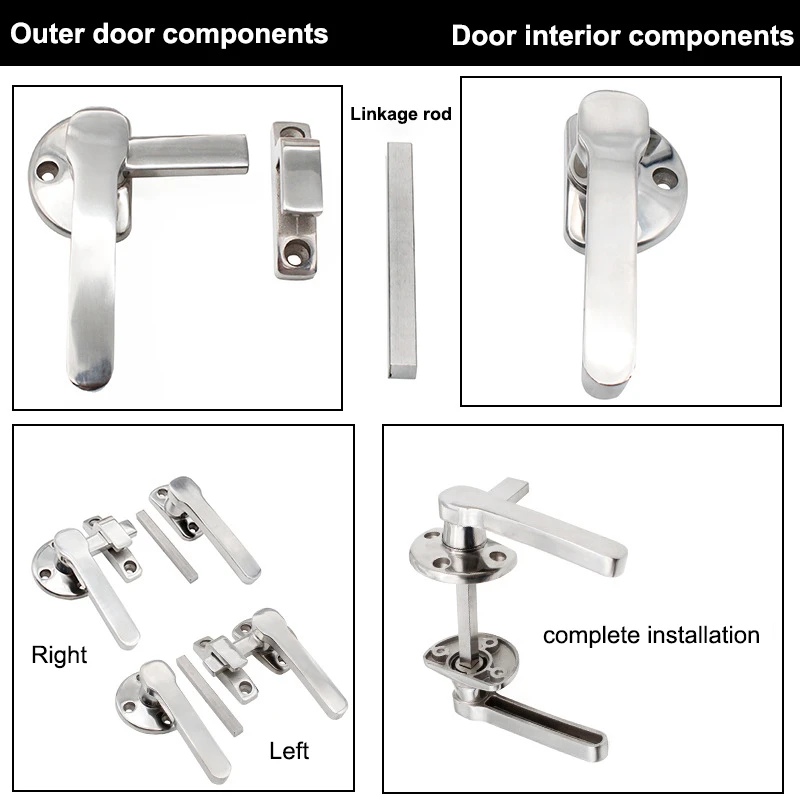 Outer door components

Door interior components

Linkage rod

Right

Left

complete installation