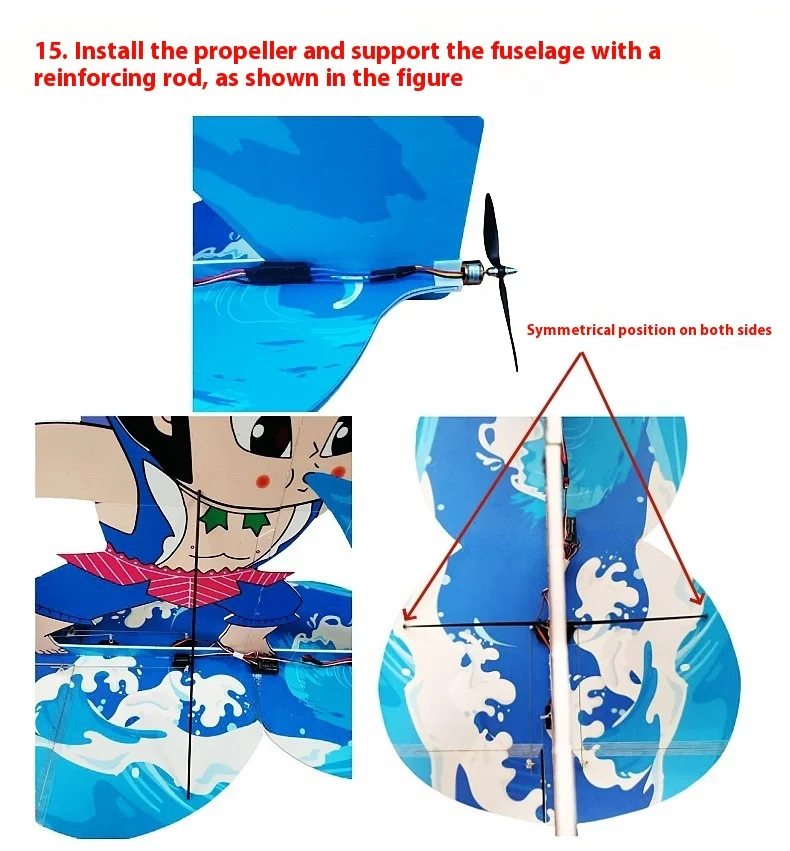 15. Install the propeller and support the fuselage with a reinforcing rod, as shown in the figure

Symmetrical position on both sides