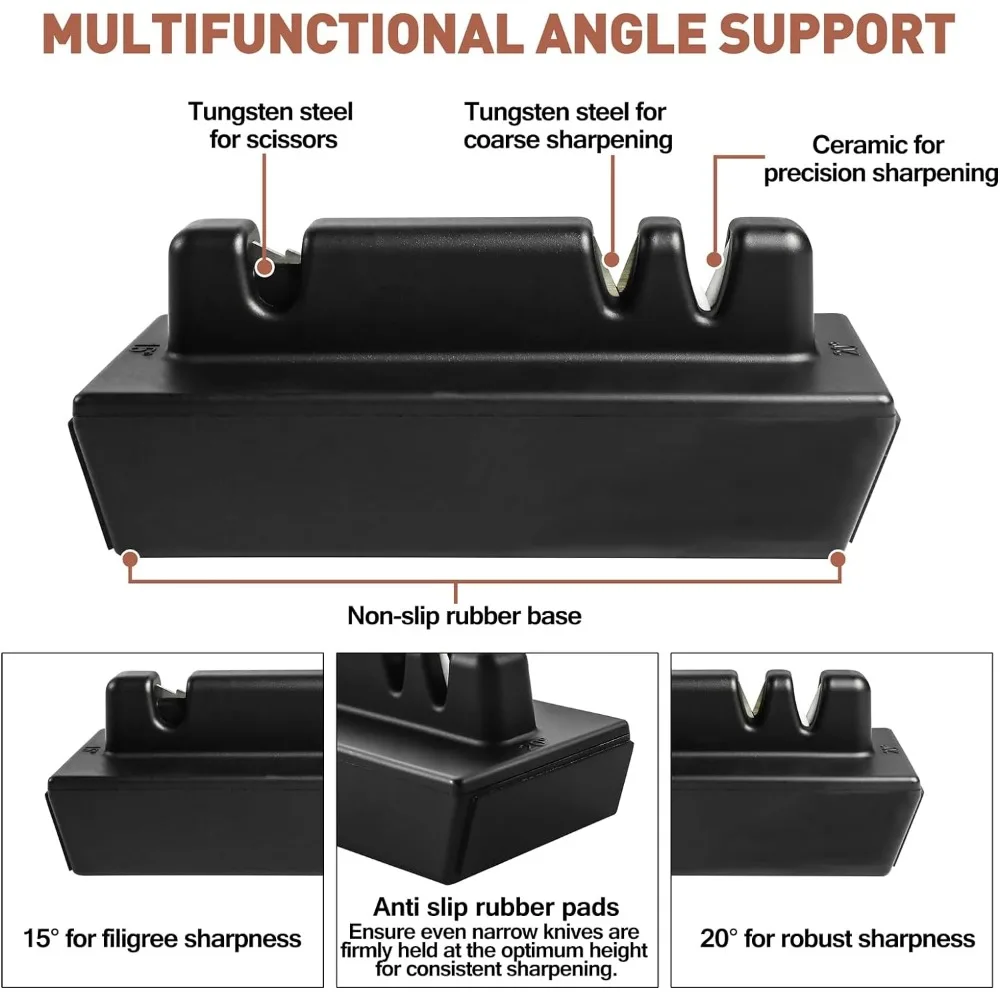 MULTIFUNCTIONAL ANGLE SUPPORT

Tungsten steel for scissors

Tungsten steel for coarse sharpening

Ceramic for precision sharpening

15°

20°

Non-slip rubber base

15° for filigree sharpness

Anti slip rubber pads
Ensure even narrow knives are firmly held at the optimum height for consistent sharpening.

20° for robust sharpness