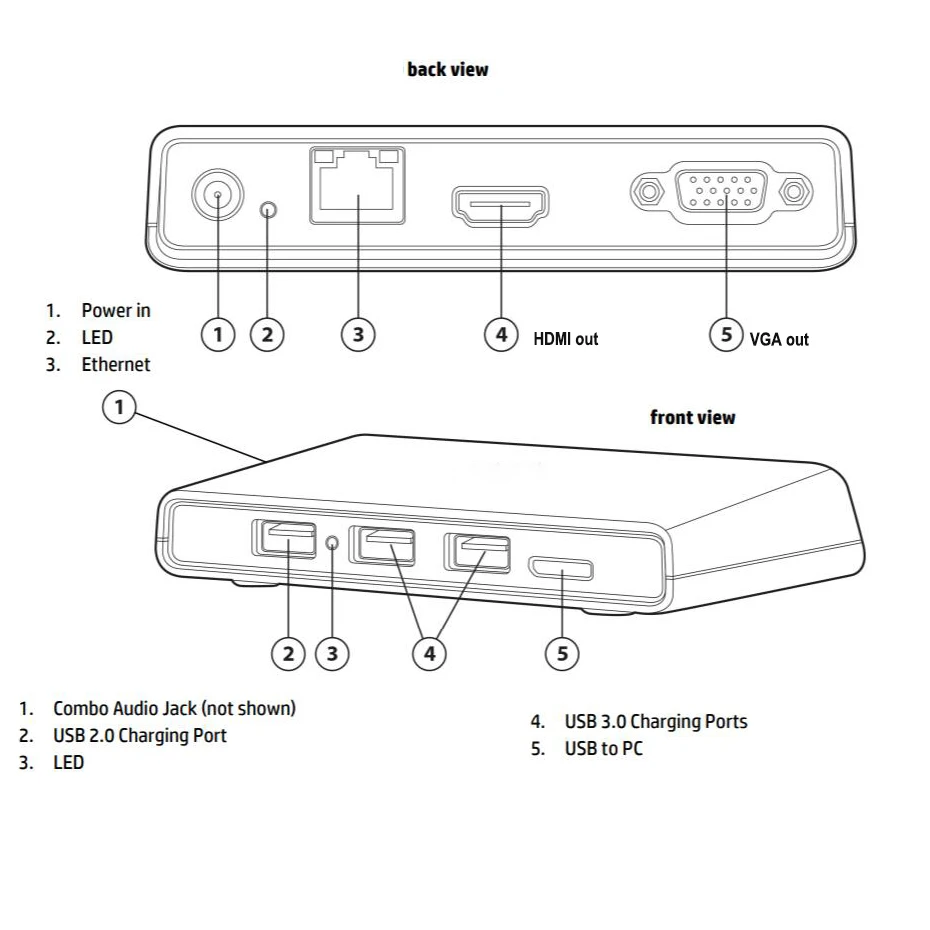 back view

1. Power in
2. LED
3. Ethernet

1 2 3 4 HDMI out 5 VGA out

1

front view

2 3 4 5

1. Combo Audio Jack (not shown)
2. USB 2.0 Charging Port
3. LED

4. USB 3.0 Charging Ports
5. USB to PC