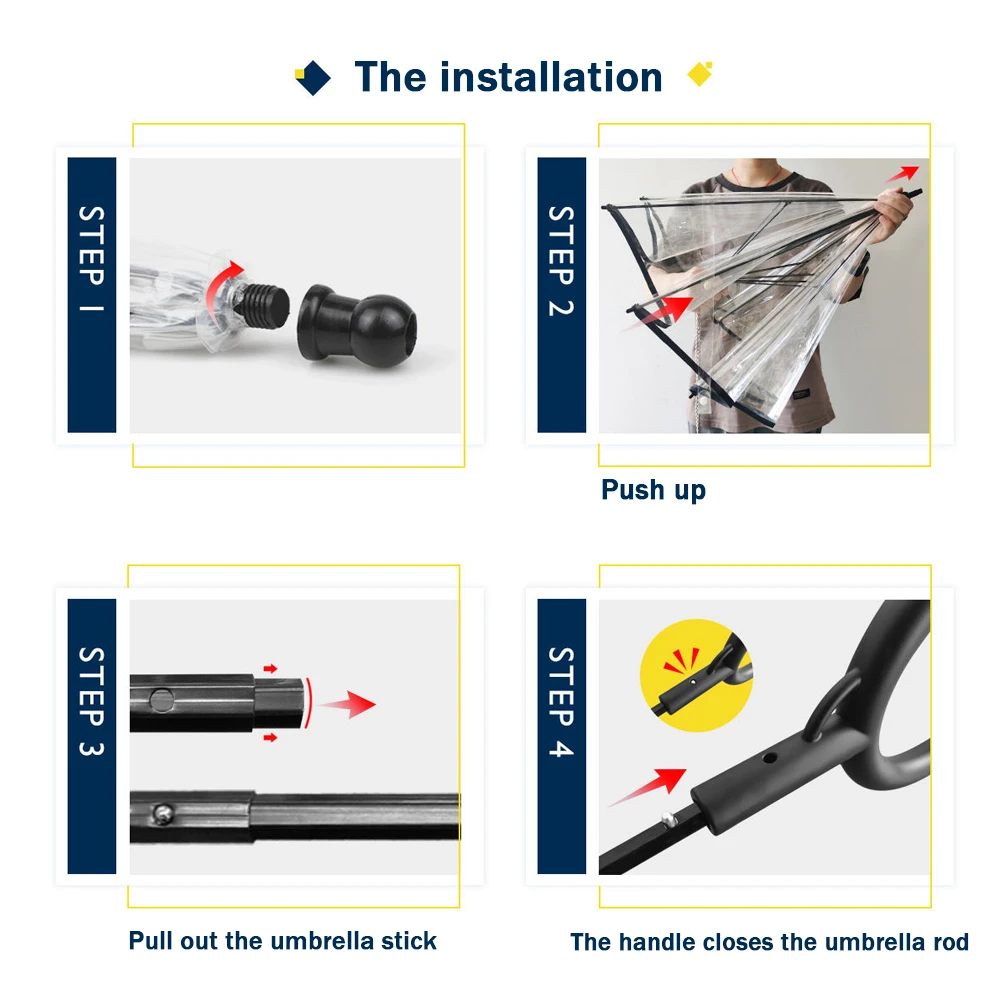 The installation

STEP 1

STEP 2

Push up

STEP 3

Pull out the umbrella stick

STEP 4

The handle closes the umbrella rod