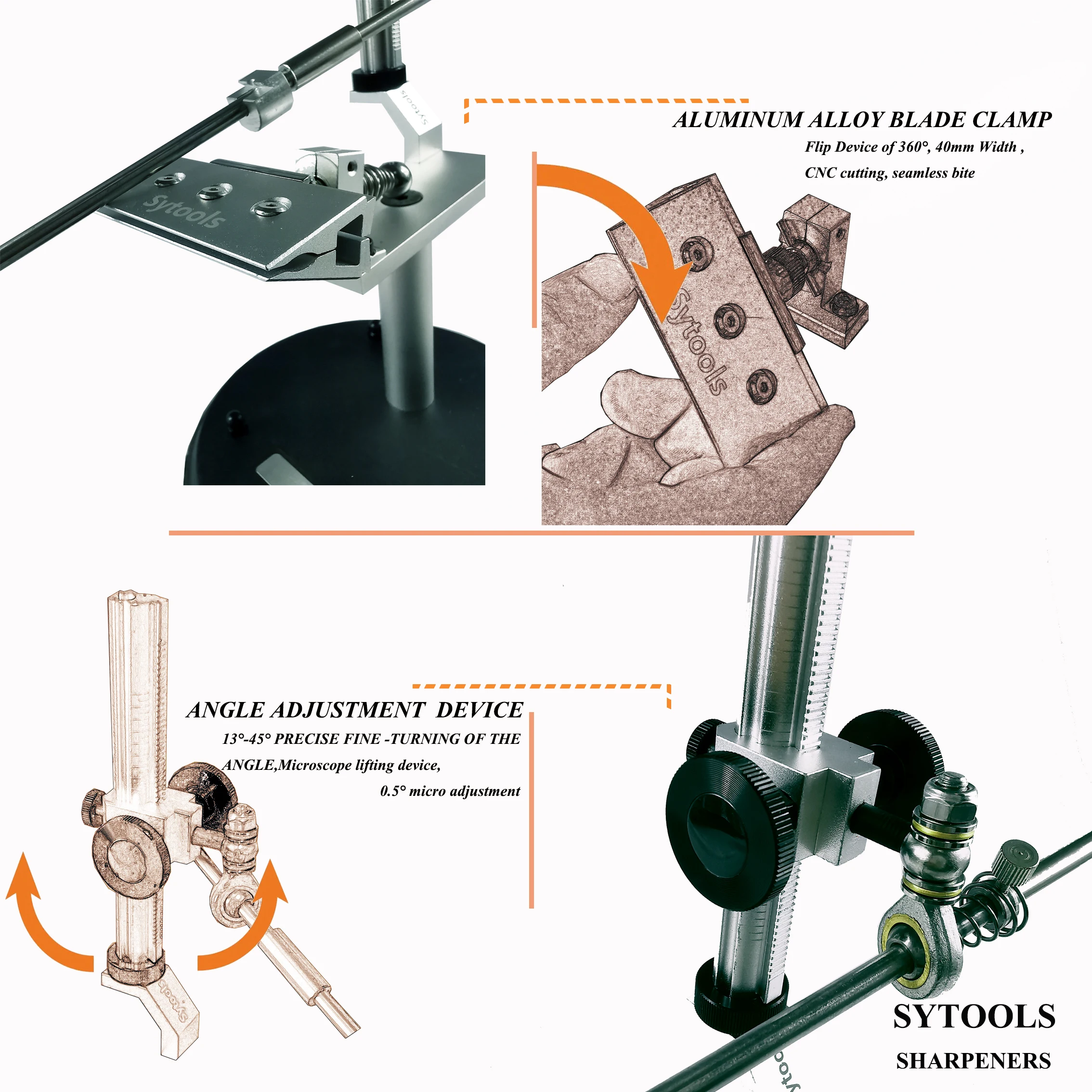 Sytools

Sytools

ALUMINUM ALLOY BLADE CLAMP

Flip Device of 360°, 40mm Width ,

CNC cutting, seamless bite

Sytools

ANGLE ADJUSTMENT DEVICE

13°-45° PRECISE FINE -TURNING OF THE ANGLE,Microscope lifting device,

0.5° micro adjustment

Sytools

SYTOOLS

SHARPENERS