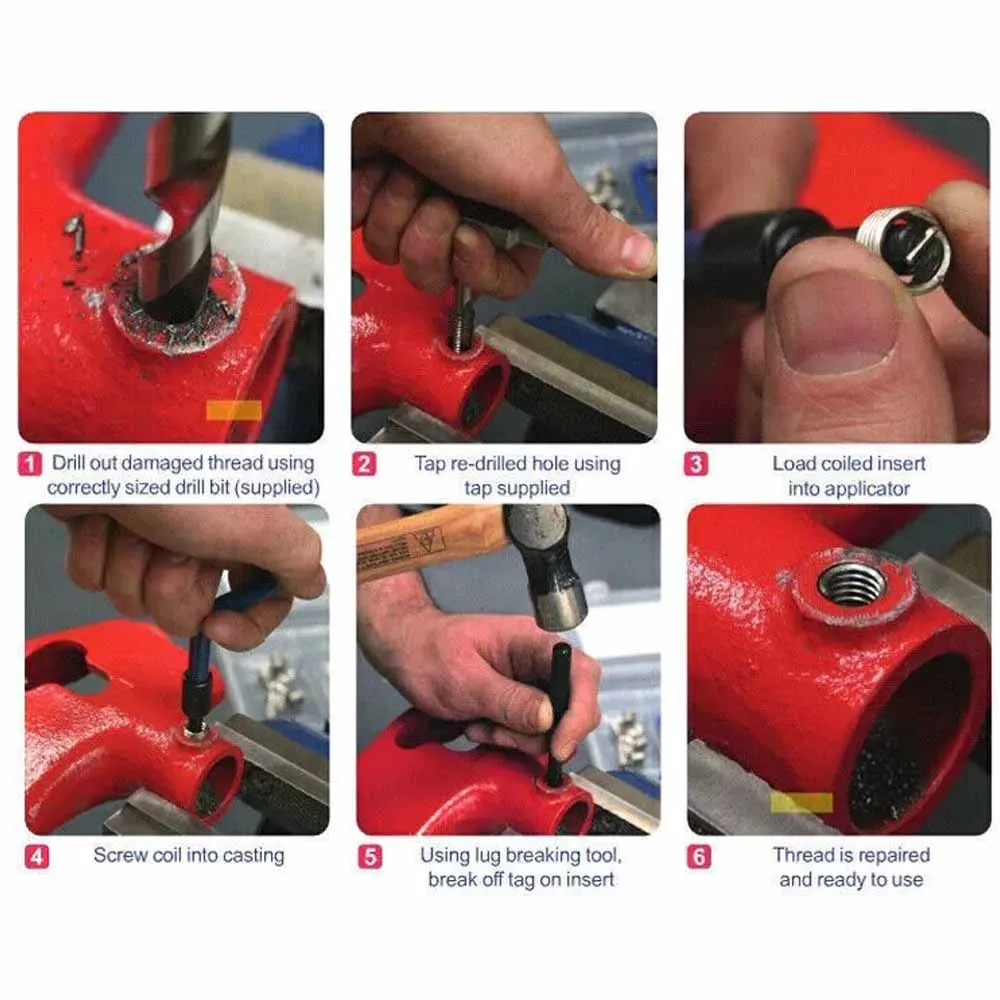 1 Drill out damaged thread using correctly sized drill bit (supplied)

2 Tap re-drilled hole using tap supplied

3 Load coiled insert into applicator

4 Screw coil into casting

5 Using lug breaking tool, break off tag on insert

6 Thread is repaired and ready to use