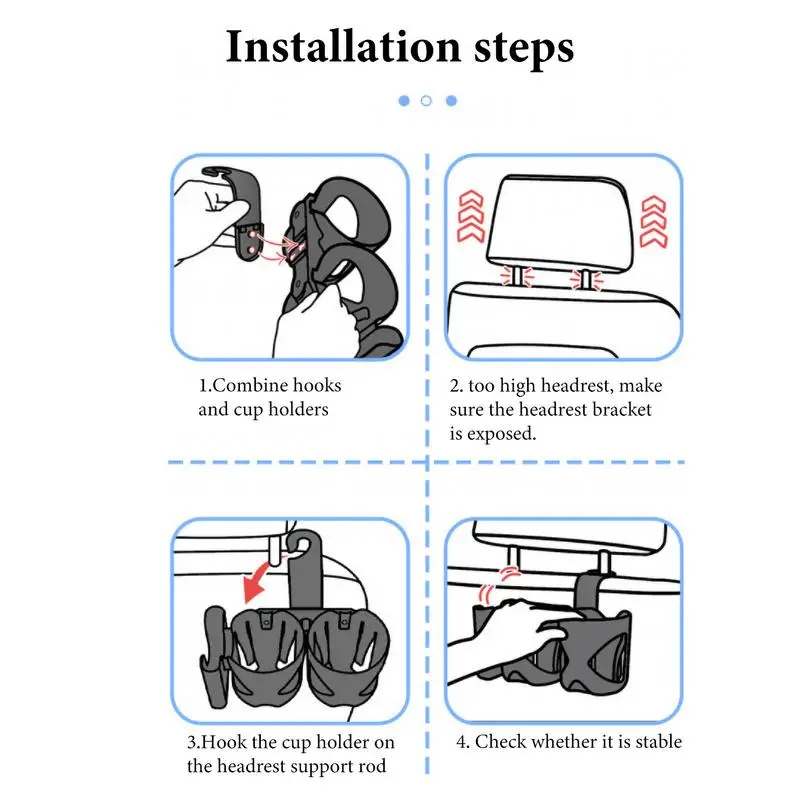 Installation steps

1.Combine hooks and cup holders

2. too high headrest, make sure the headrest bracket is exposed.

3.Hook the cup holder on the headrest support rod

4. Check whether it is stable