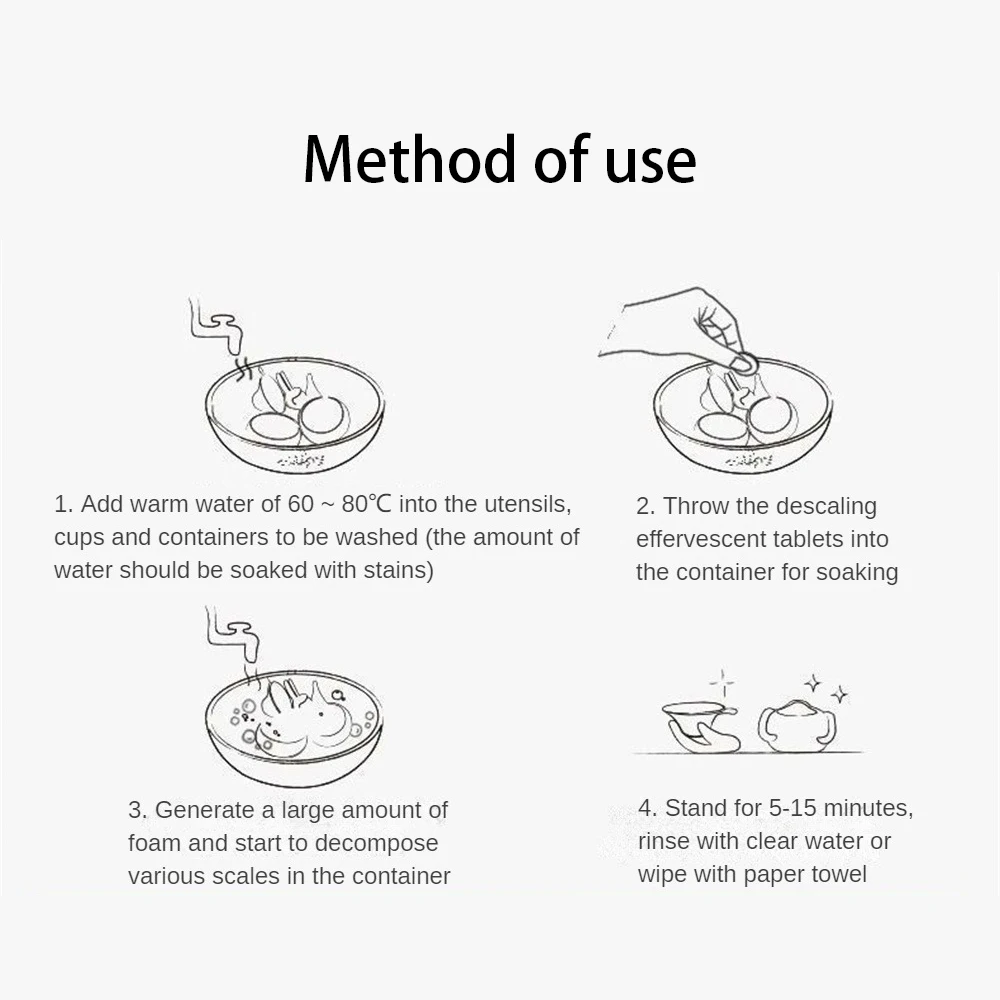 Method of use

1. Add warm water of 60 ~ 80℃ into the utensils, cups and containers to be washed (the amount of water should be soaked with stains)

2. Throw the descaling effervescent tablets into the container for soaking

3. Generate a large amount of foam and start to decompose various scales in the container

4. Stand for 5-15 minutes, rinse with clear water or wipe with paper towel