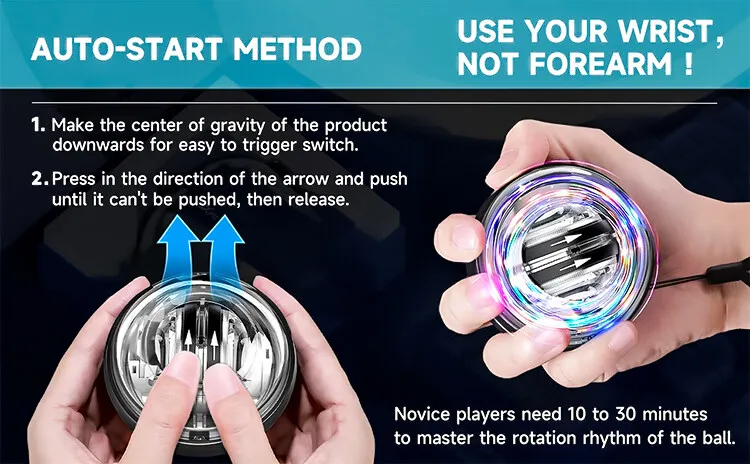 AUTO-START METHOD

USE YOUR WRIST, NOT FOREARM !

1. Make the center of gravity of the product downwards for easy to trigger switch.

2. Press in the direction of the arrow and push until it can't be pushed, then release.

Novice players need 10 to 30 minutes to master the rotation rhythm of the ball.