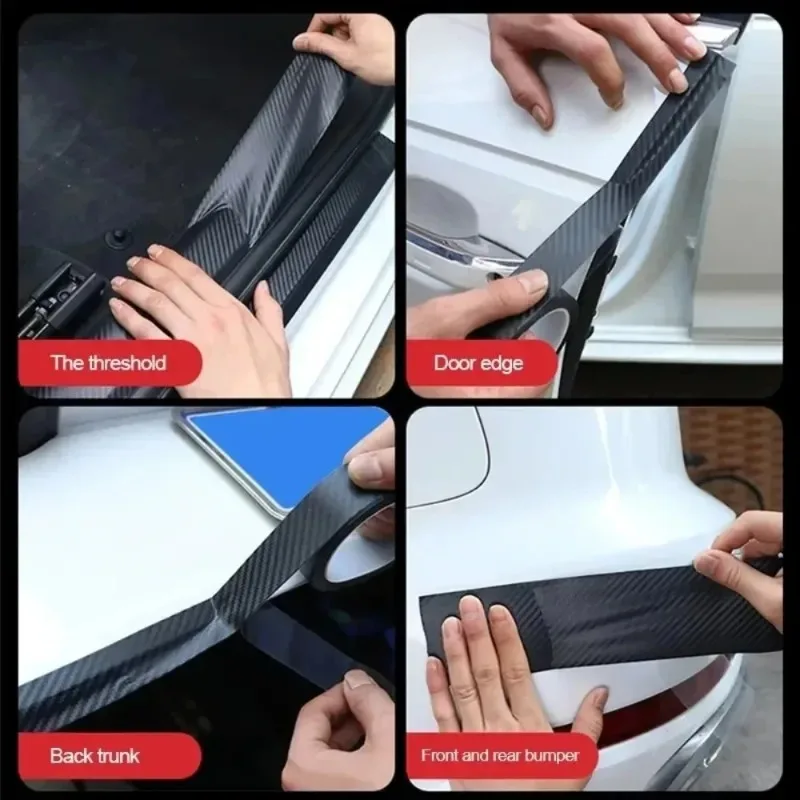 The threshold

Door edge

Back trunk

Front and rear bumper