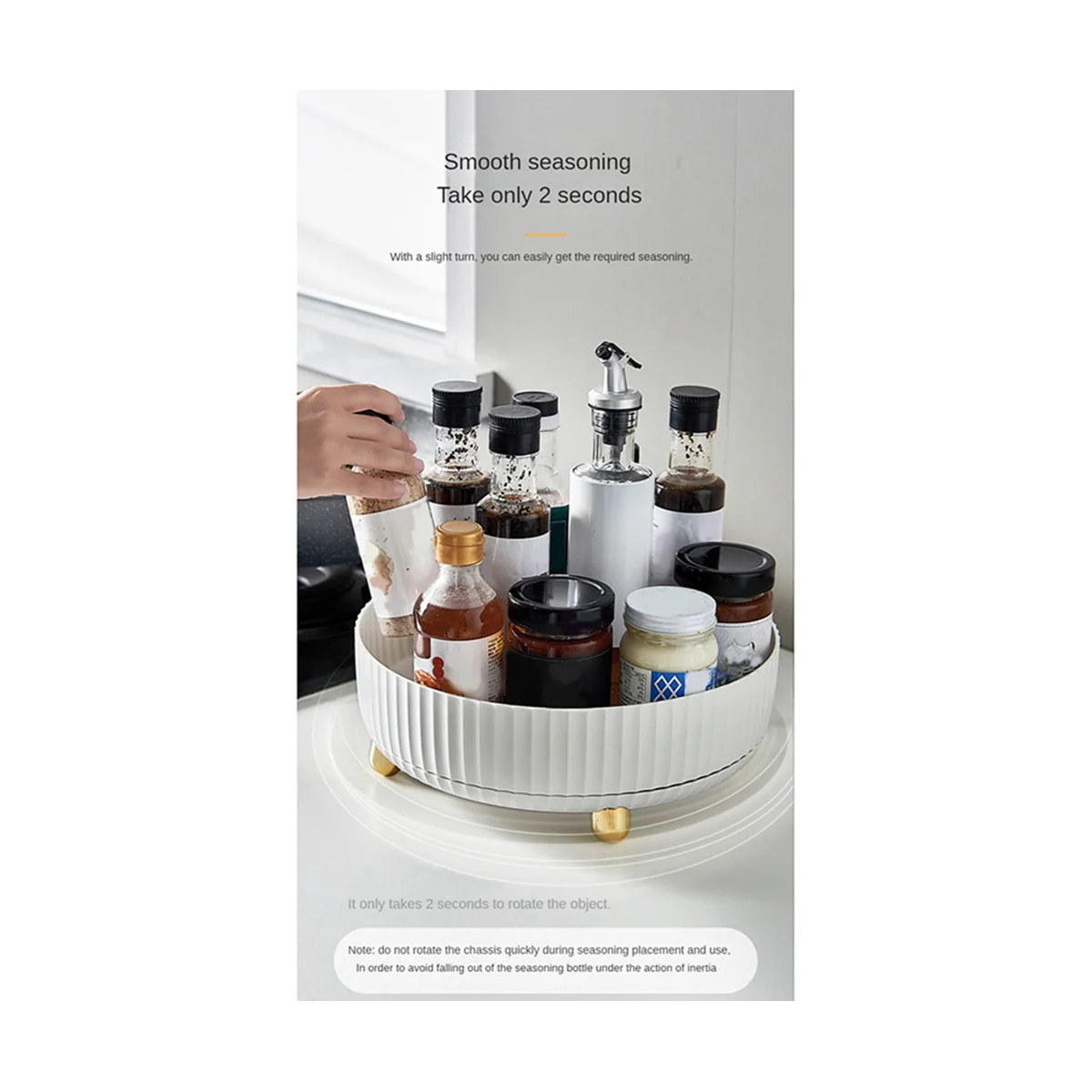 Smooth seasoning
Take only 2 seconds

With a slight turn, you can easily get the required seasoning.

It only takes 2 seconds to rotate the object.

Note: do not rotate the chassis quickly during seasoning placement and use, In order to avoid falling out of the seasoning bottle under the action of inertia