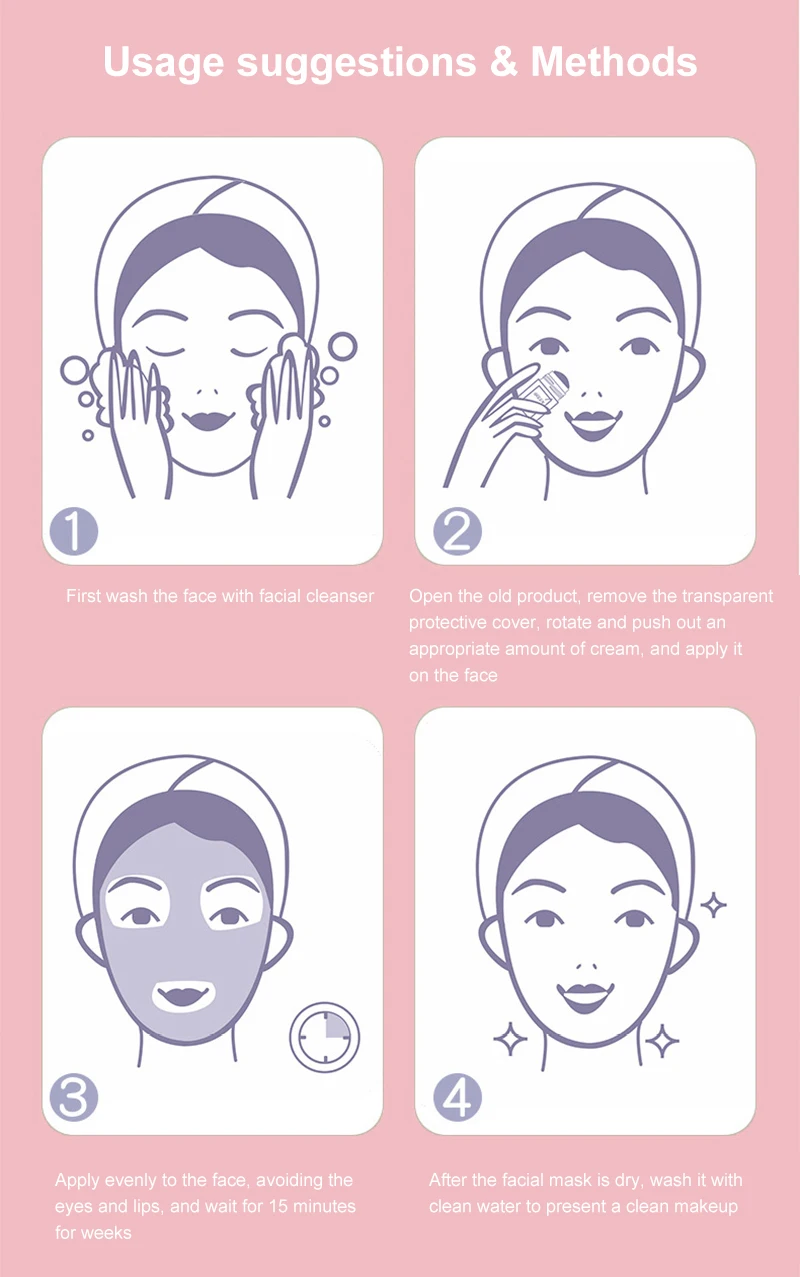 Usage suggestions & Methods

1

First wash the face with facial cleanser

2

Open the old product, remove the transparent protective cover, rotate and push out an appropriate amount of cream, and apply it on the face

3

Apply evenly to the face, avoiding the eyes and lips, and wait for 15 minutes for weeks

4

After the facial mask is dry, wash it with clean water to present a clean makeup