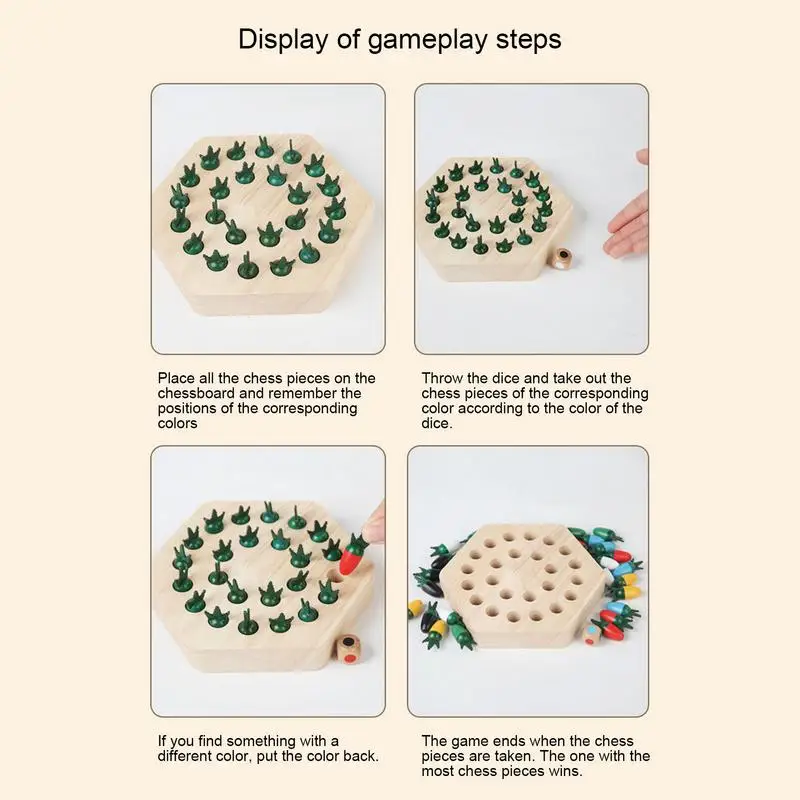 Display of gameplay steps

Place all the chess pieces on the chessboard and remember the positions of the corresponding colors

Throw the dice and take out the chess pieces of the corresponding color according to the color of the dice.

If you find something with a different color, put the color back.

The game ends when the chess pieces are taken. The one with the most chess pieces wins.