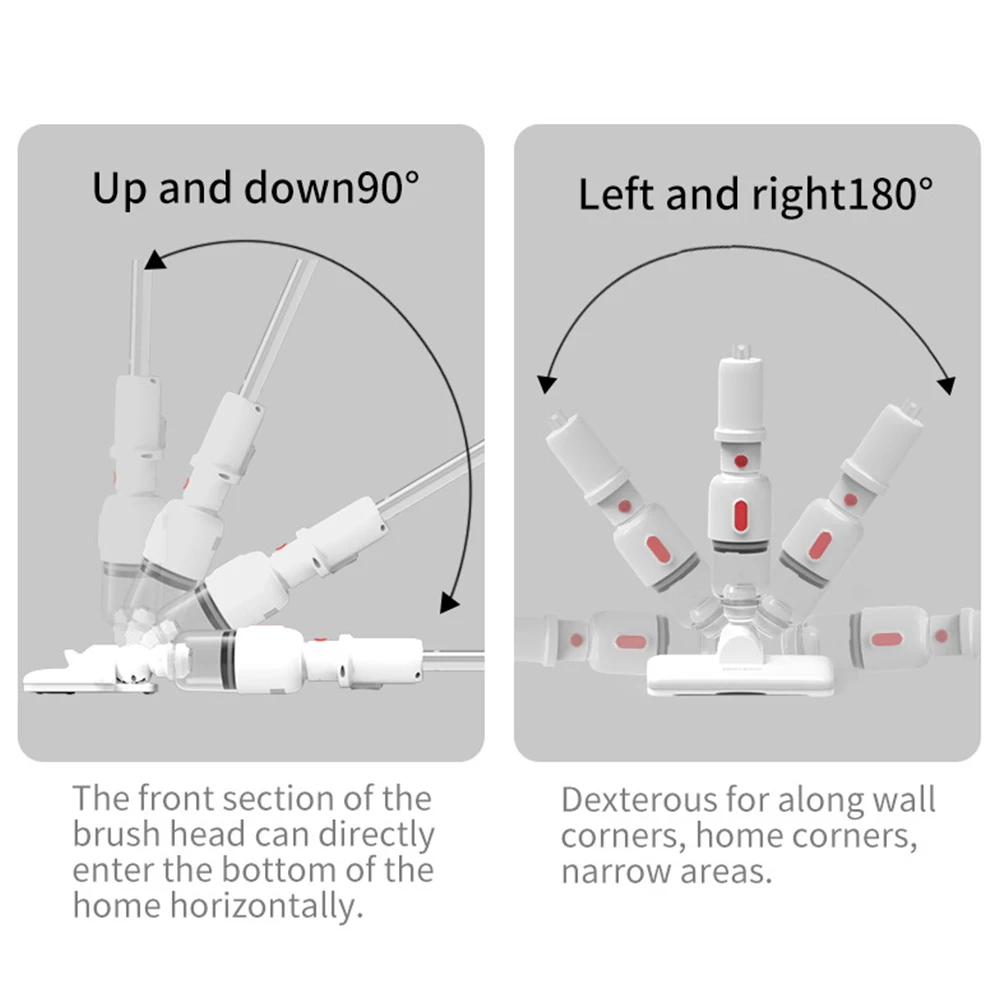 Up and down90°

The front section of the brush head can directly enter the bottom of the home horizontally.

Left and right180°

Dexterous for along wall corners, home corners, narrow areas.