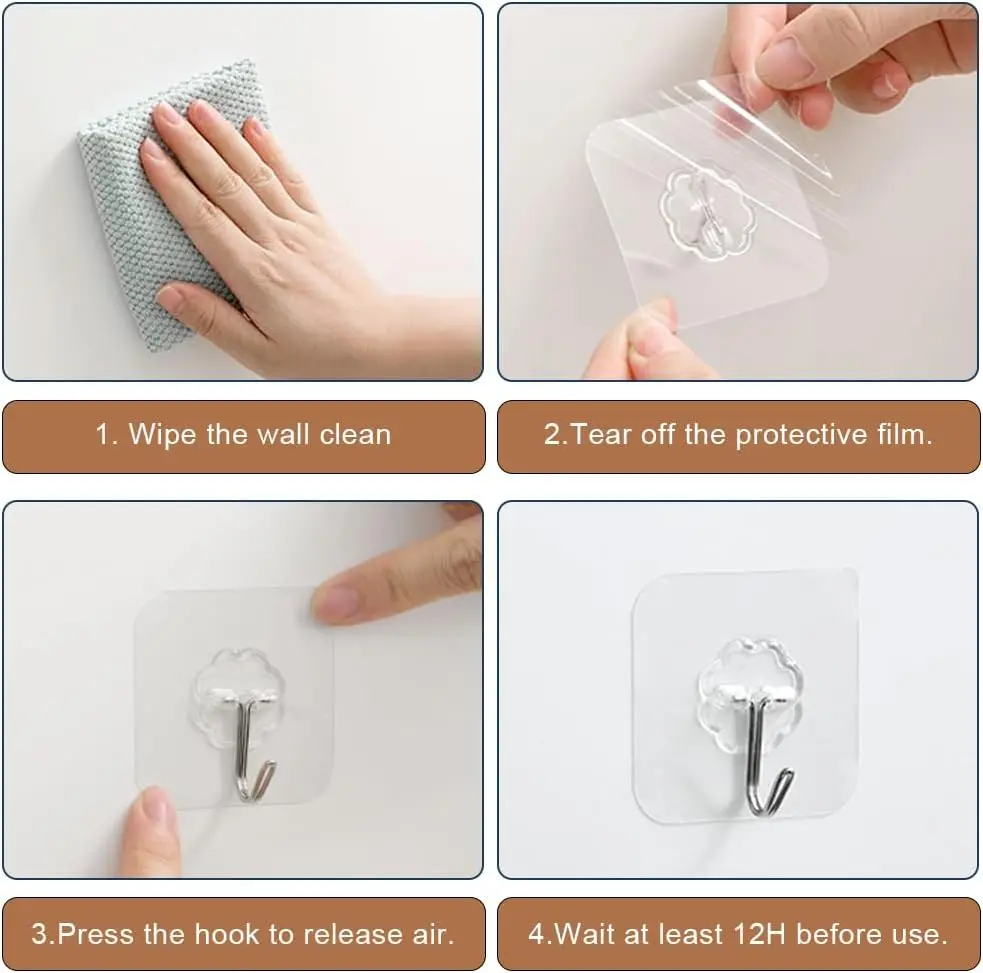 1. Wipe the wall clean

2.Tear off the protective film.

3.Press the hook to release air.

4.Wait at least 12H before use.