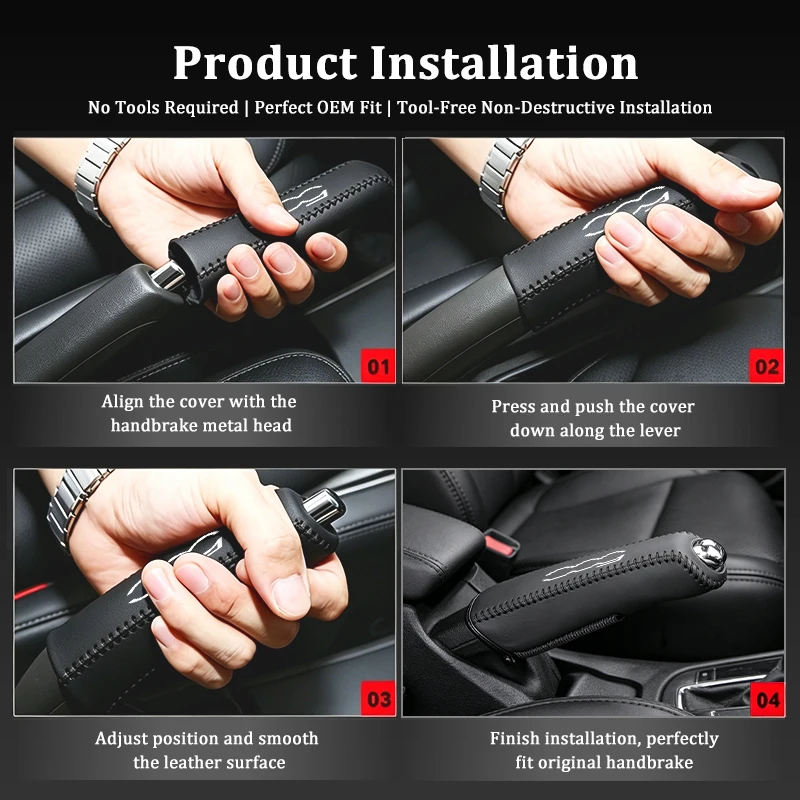 Product Installation

No Tools Required | Perfect OEM Fit | Tool-Free Non-Destructive Installation

01

Align the cover with the handbrake metal head

02

Press and push the cover down along the lever

03

Adjust position and smooth the leather surface

04

Finish installation, perfectly fit original handbrake