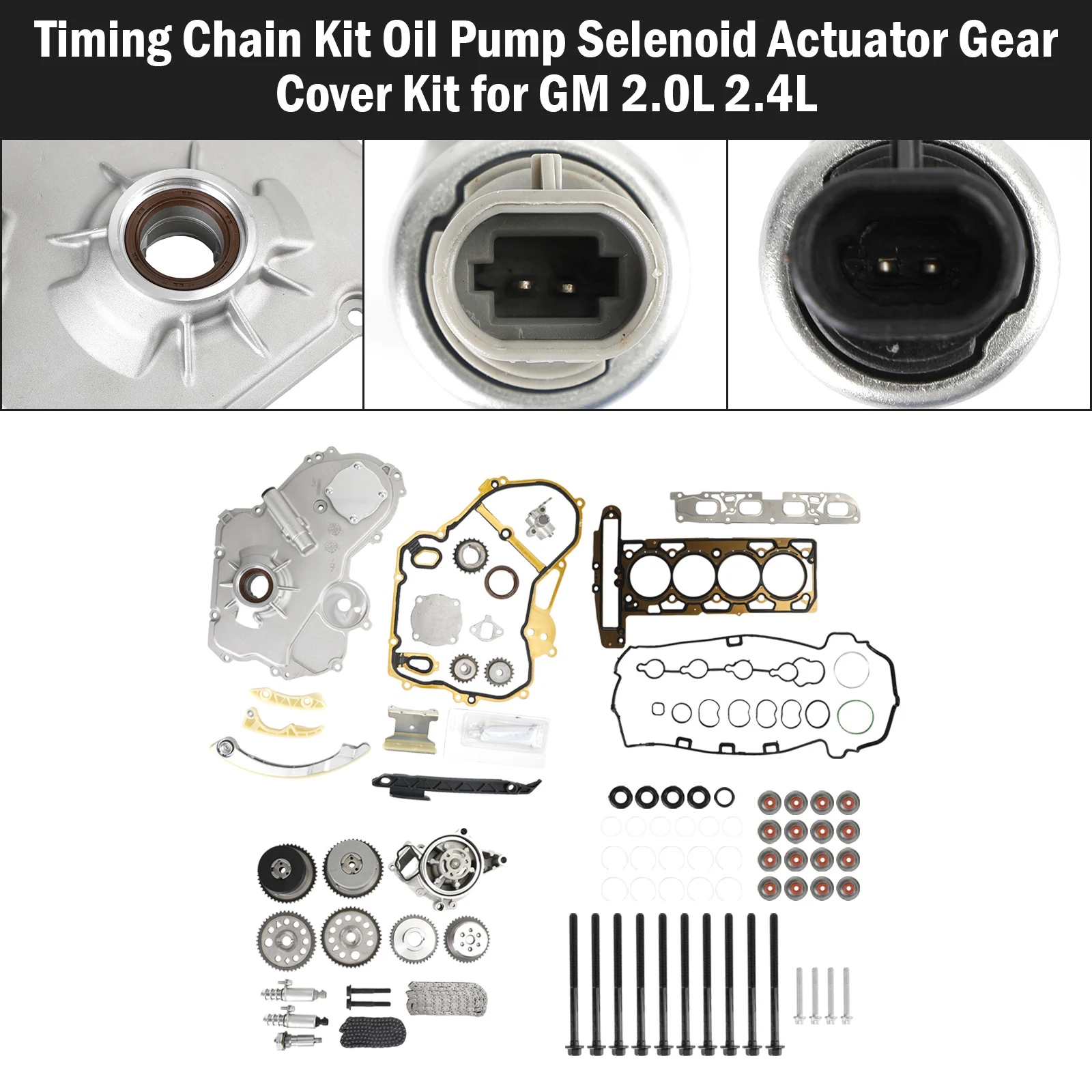 Timing Chain Kit Oil Pump Selenoid Actuator Gear Cover Kit for GM 2.0L 2.4L