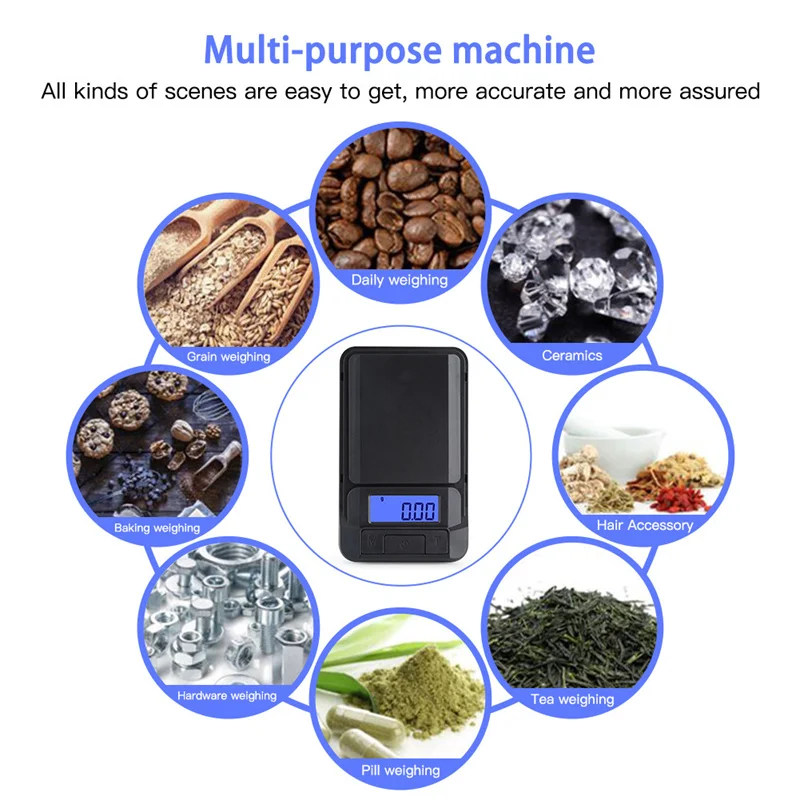 Multi-purpose machine

All kinds of scenes are easy to get, more accurate and more assured

Daily weighing

Grain weighing

Ceramics

Baking weighing

0.00

M

T

Hair Accessory

Hardware weighing

Tea weighing

Pill weighing