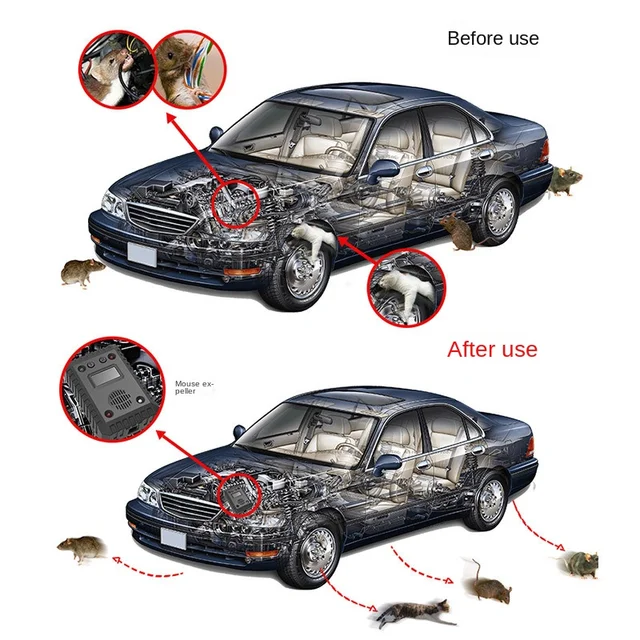 Before use

After use

Mouse expeller