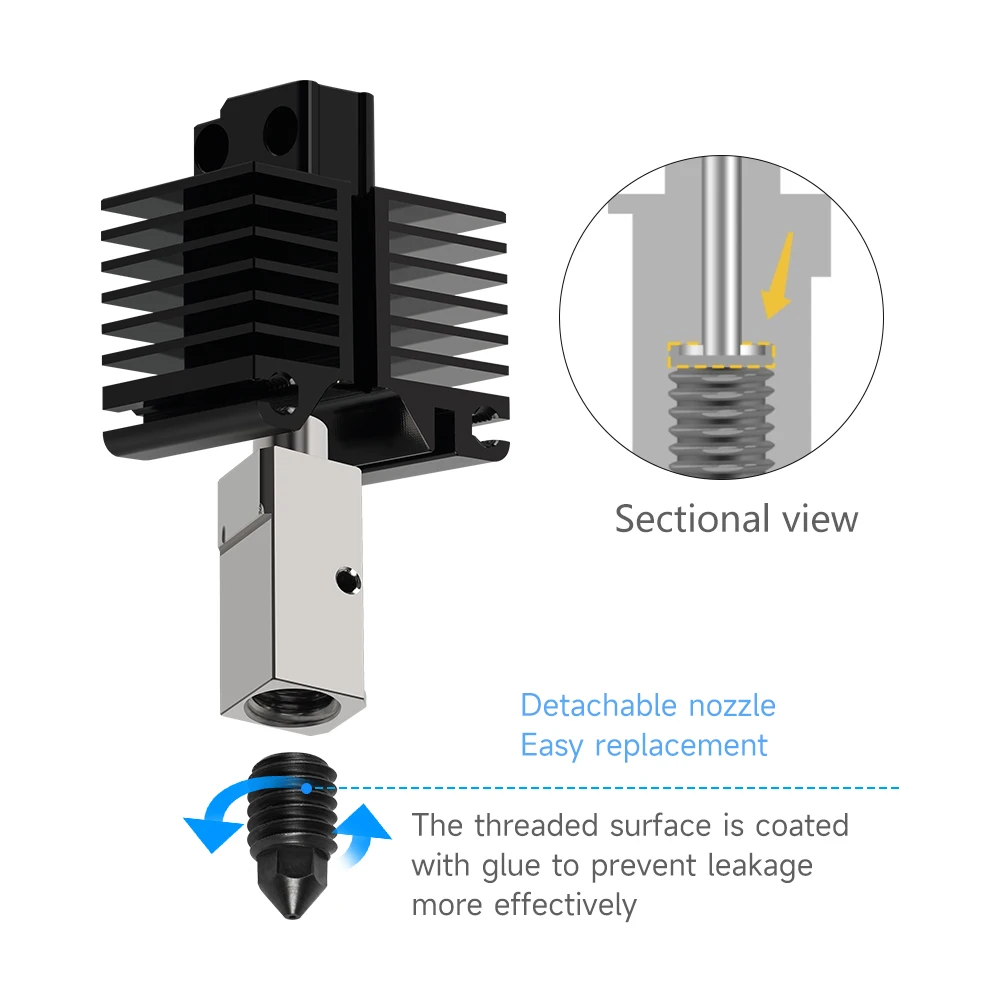 Sectional view

Detachable nozzle
Easy replacement

The threaded surface is coated with glue to prevent leakage more effectively