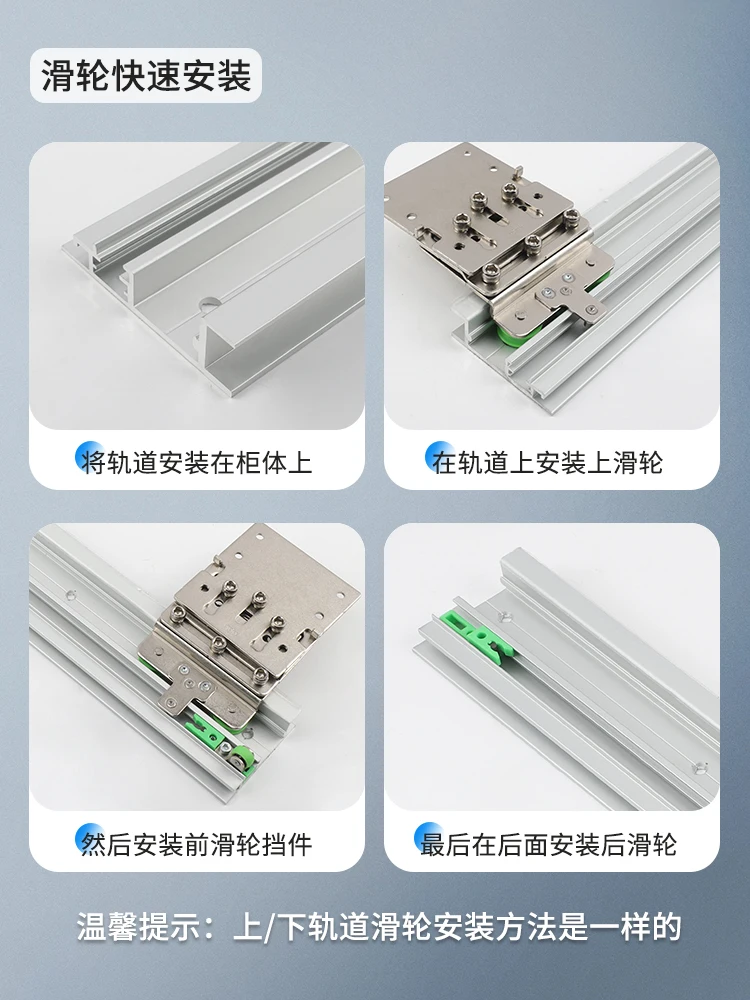 滑轮快速安装

将轨道安装在柜体上

在轨道上安装上滑轮

然后安装前滑轮挡件

最后在后面安装后滑轮

温馨提示：上/下轨道滑轮安装方法是一样的