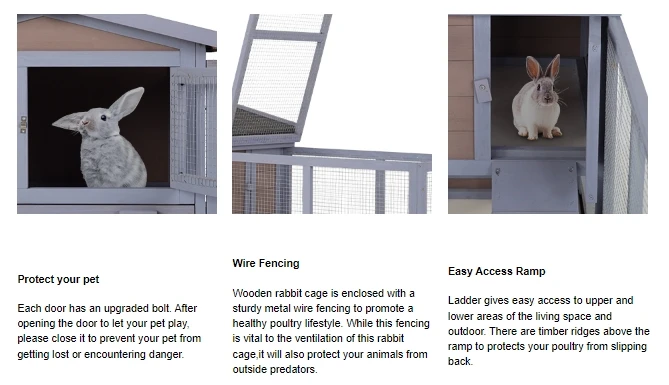 Protect your pet

Each door has an upgraded bolt. After opening the door to let your pet play, please close it to prevent your pet from getting lost or encountering danger.

Wire Fencing

Wooden rabbit cage is enclosed with a sturdy metal wire fencing to promote a healthy poultry lifestyle. While this fencing is vital to the ventilation of this rabbit cage,it will also protect your animals from outside predators.

Easy Access Ramp

Ladder gives easy access to upper and lower areas of the living space and outdoor. There are timber ridges above the ramp to protects your poultry from slipping back.