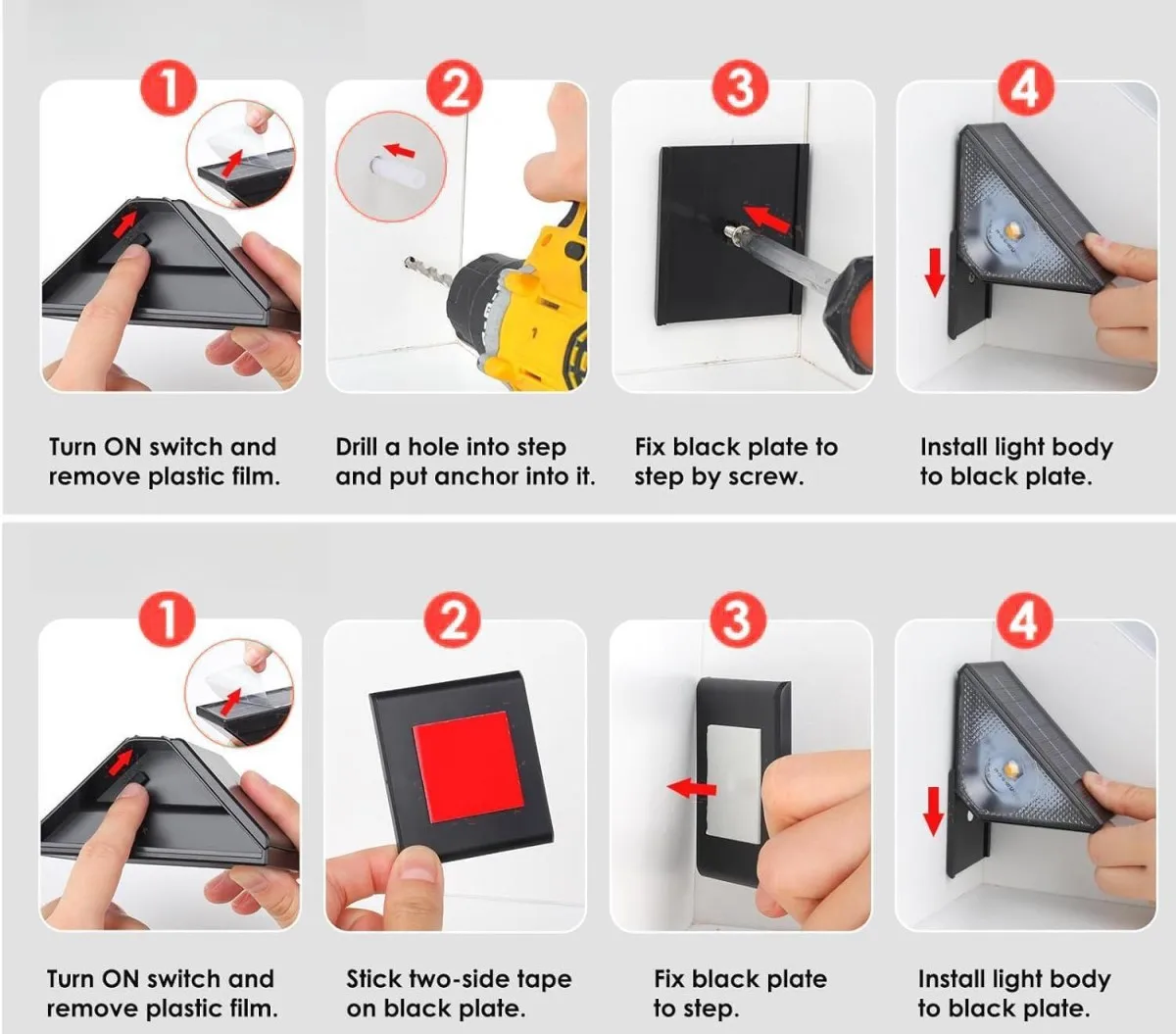 1

Turn ON switch and remove plastic film.

2

Drill a hole into step and put anchor into it.

3

Fix black plate to step by screw.

4

Install light body to black plate.

1

Turn ON switch and remove plastic film.

2

Stick two-side tape on black plate.

3

Fix black plate to step.

4

Install light body to black plate.