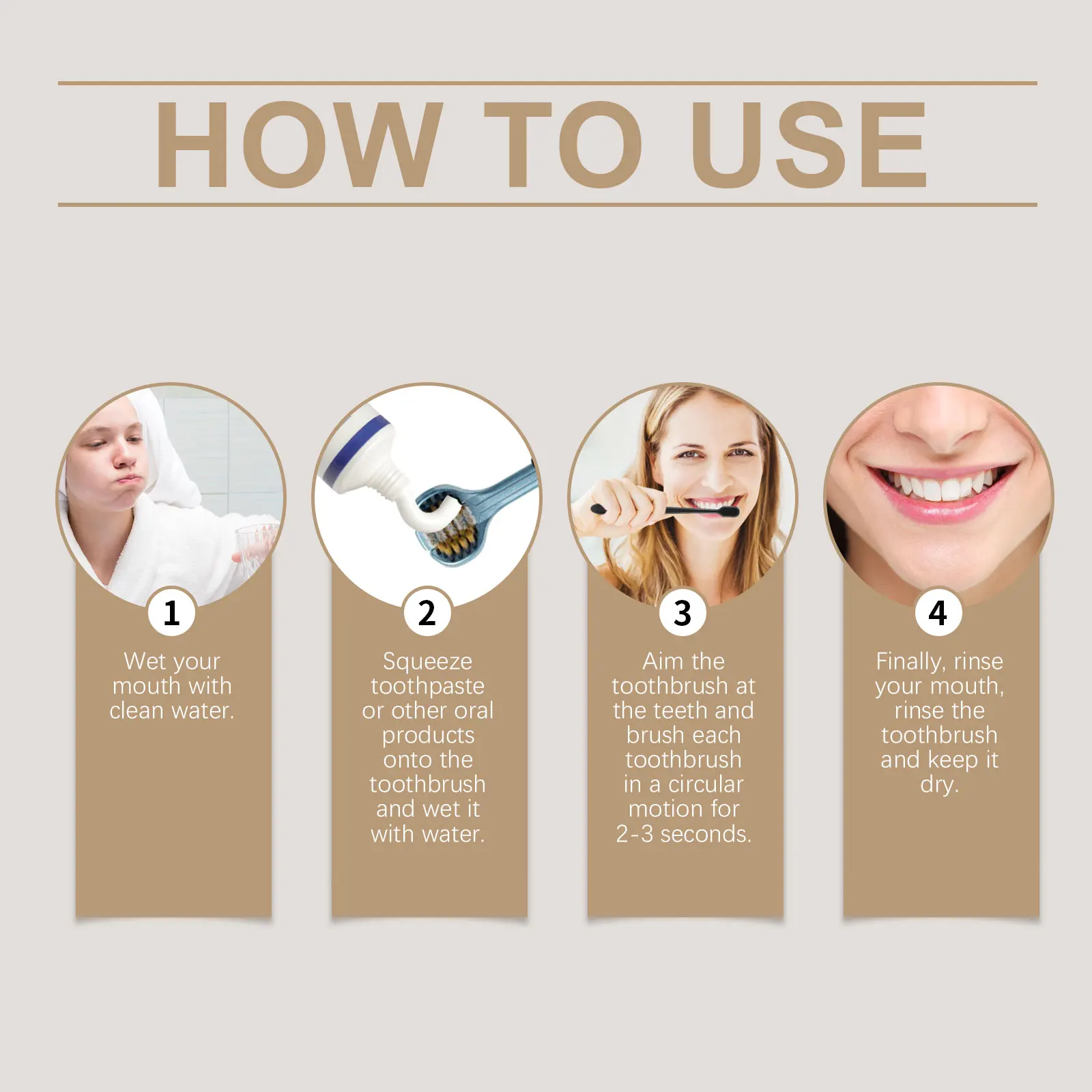 HOW TO USE

1
Wet your mouth with clean water.

2
Squeeze toothpaste or other oral products onto the toothbrush and wet it with water.

3
Aim the toothbrush at the teeth and brush each toothbrush in a circular motion for 2-3 seconds.

4
Finally, rinse your mouth, rinse the toothbrush and keep it dry.