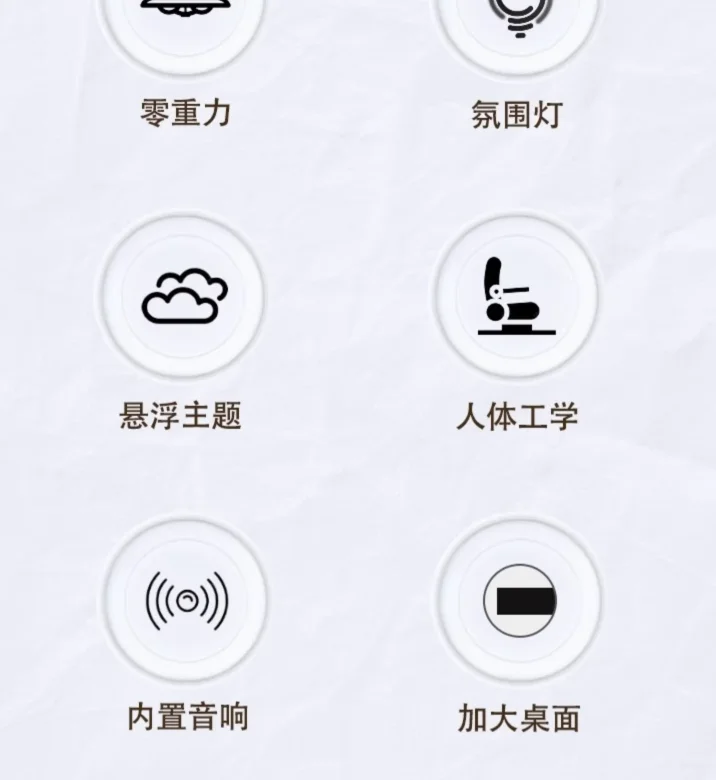 零重力

氛围灯

悬浮主题

人体工学

内置音响

加大桌面