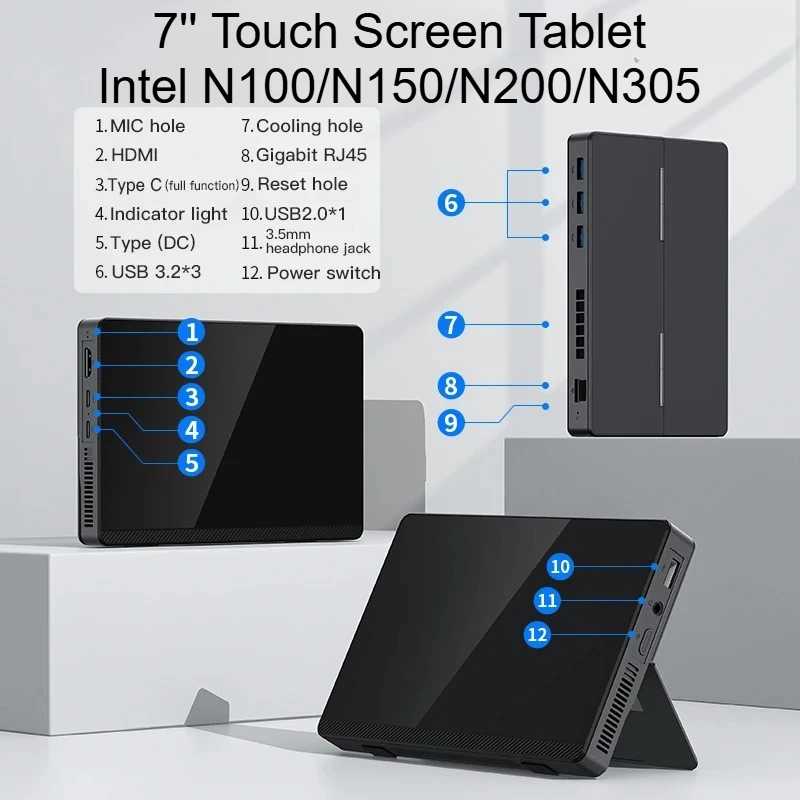 7" Touch Screen Tablet
Intel N100/N150/N200/N305

1. MIC hole
2. HDMI
3. Type C (full function)
4. Indicator light
5. Type (DC)
6. USB 3.2*3

7. Cooling hole
8. Gigabit RJ45
9. Reset hole
10. USB2.0*1
11. 3.5mm headphone jack
12. Power switch

6
7
8
9
1
2
3
4
5
10
11
12