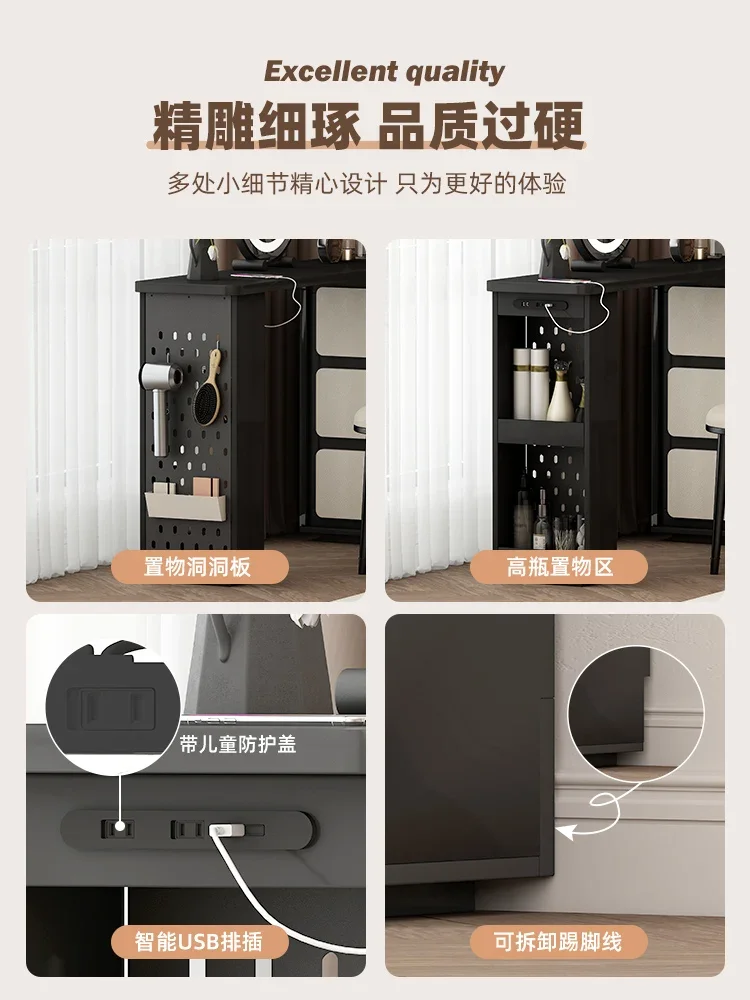 Excellent quality

精雕细琢 品质过硬

多处小细节精心设计 只为更好的体验

置物洞洞板

高瓶置物区

带儿童防护盖

智能USB排插

可拆卸踢脚线