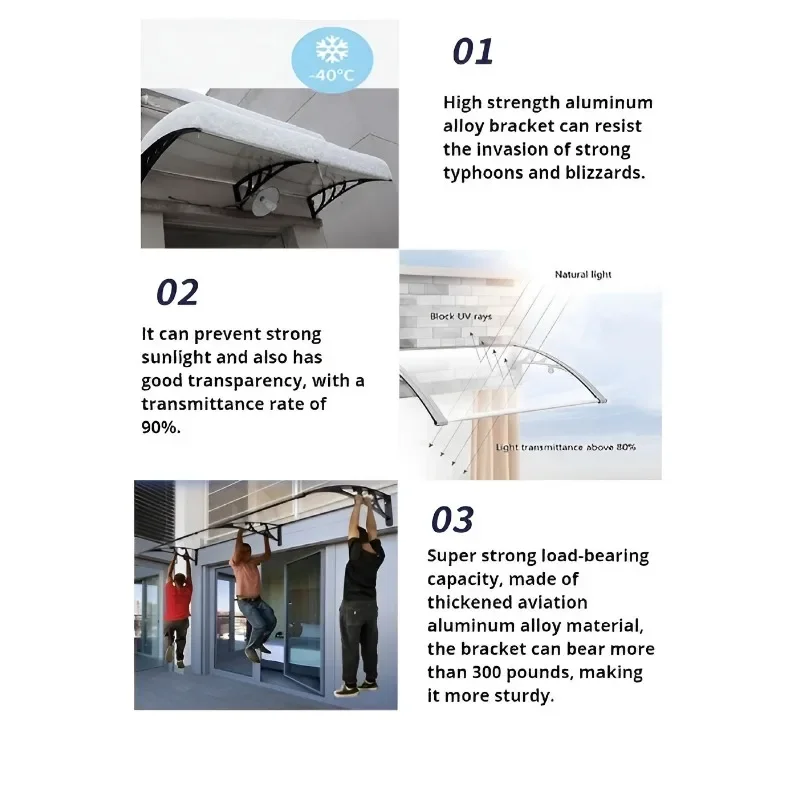 -40°C

01

High strength aluminum alloy bracket can resist the invasion of strong typhoons and blizzards.

02

It can prevent strong sunlight and also has good transparency, with a transmittance rate of 90%.

Natural light

Block UV rays

Light transmittance above 80%

03

Super strong load-bearing capacity, made of thickened aviation aluminum alloy material, the bracket can bear more than 300 pounds, making it more sturdy.