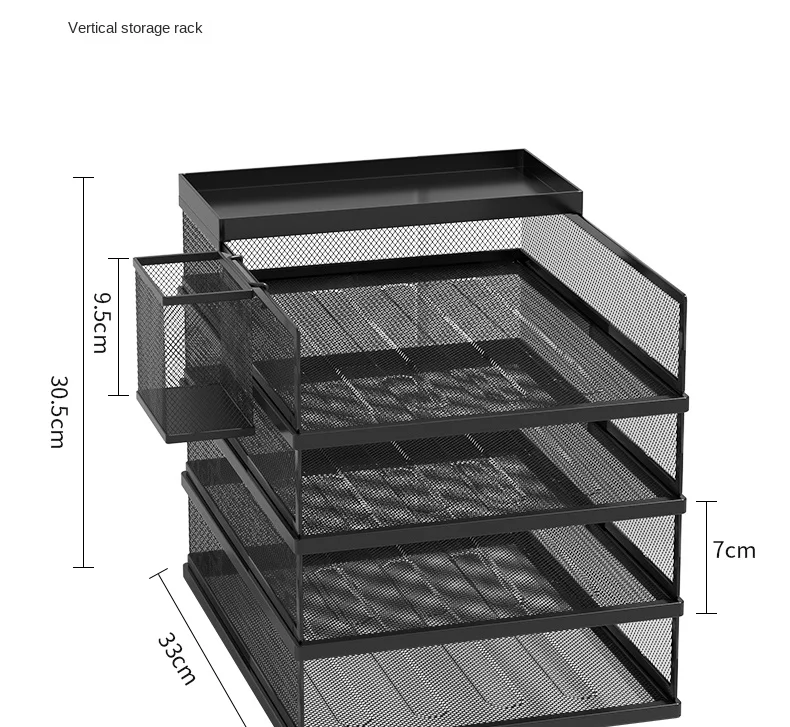 Vertical storage rack

30.5cm

9.5cm

7cm

33cm