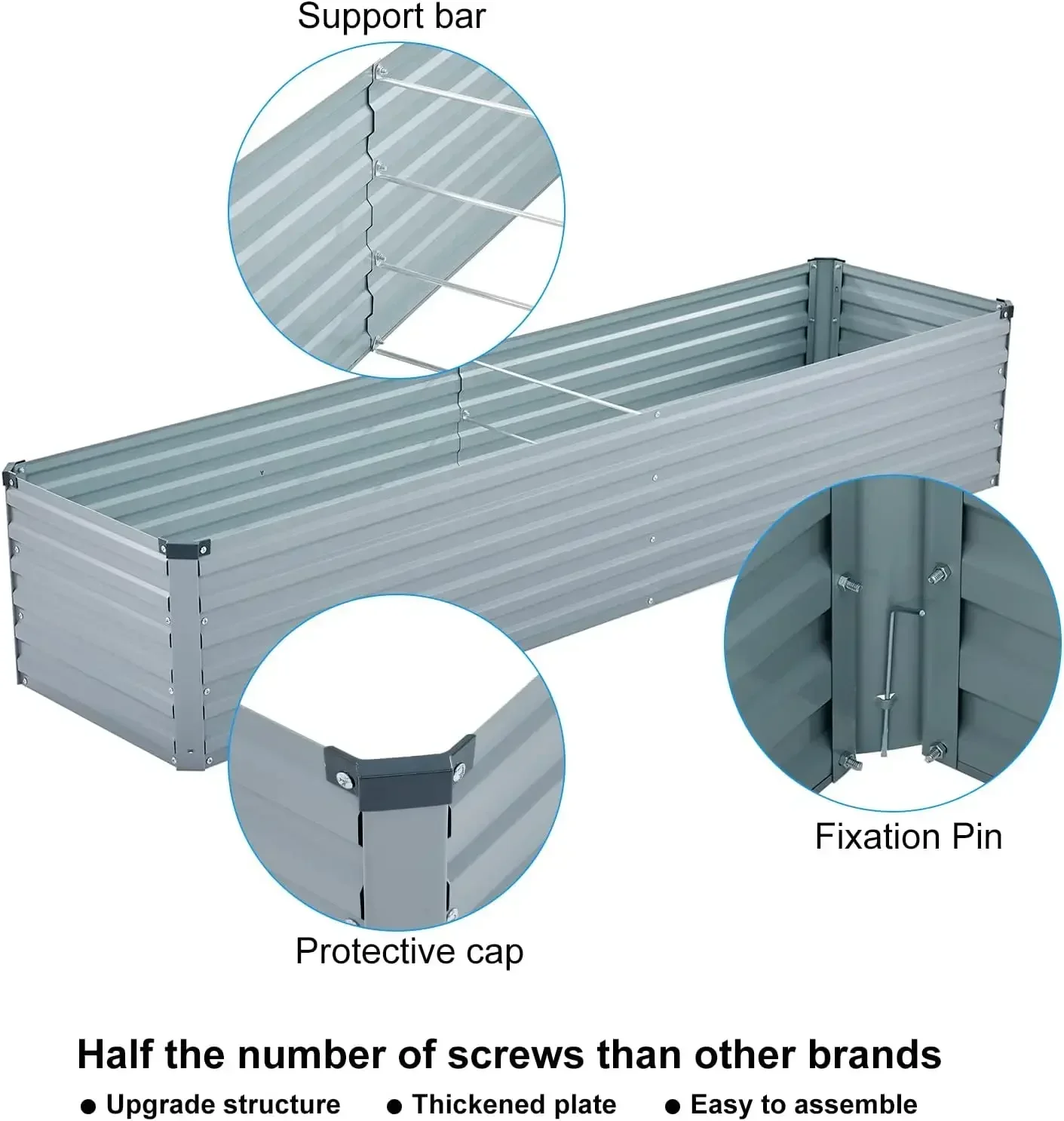 Support bar

Fixation Pin

Protective cap

Half the number of screws than other brands

● Upgrade structure ● Thickened plate ● Easy to assemble