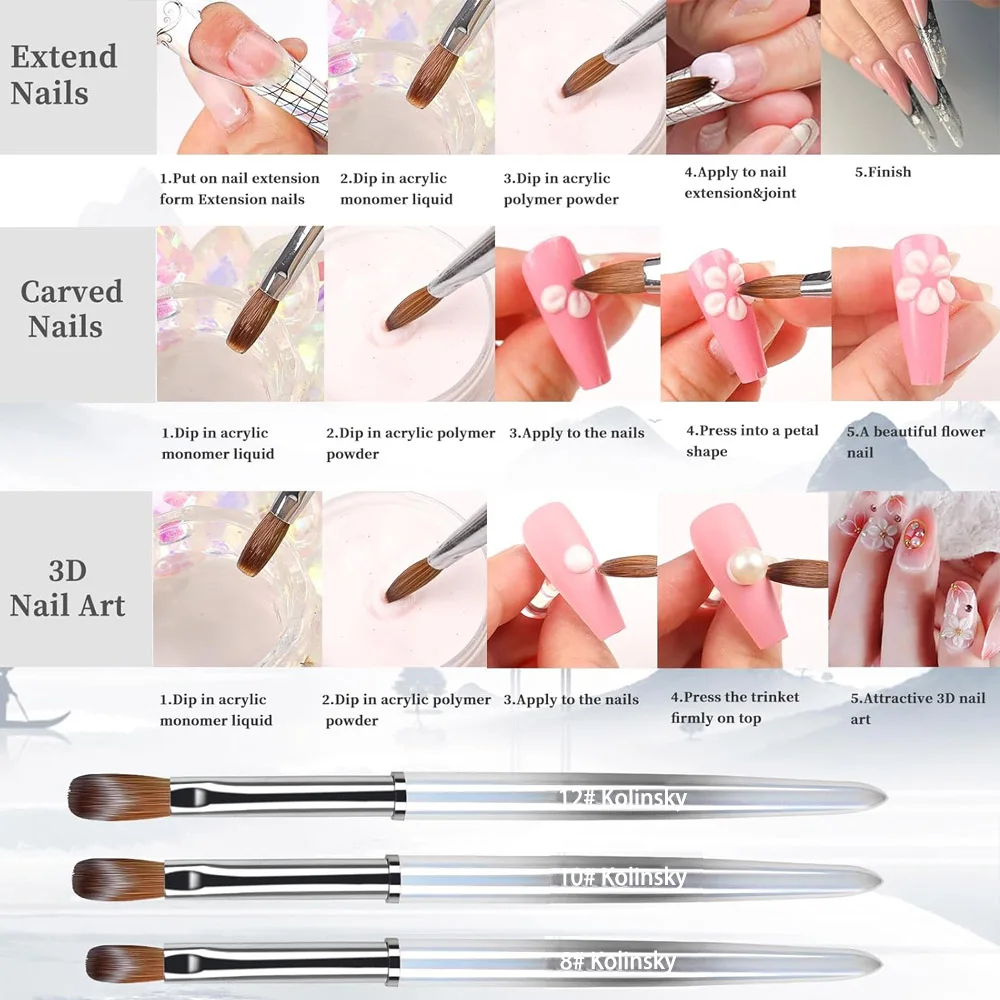 Extend Nails

1.Put on nail extension form Extension nails

2.Dip in acrylic monomer liquid

3.Dip in acrylic polymer powder

4.Apply to nail extension&joint

5.Finish

Carved Nails

1.Dip in acrylic monomer liquid

2.Dip in acrylic polymer powder

3.Apply to the nails

4.Press into a petal shape

5.A beautiful flower nail

3D Nail Art

1.Dip in acrylic monomer liquid

2.Dip in acrylic polymer powder

3.Apply to the nails

4.Press the trinket firmly on top

5.Attractive 3D nail art

12# Kolinsky

10# Kolinsky

8# Kolinsky