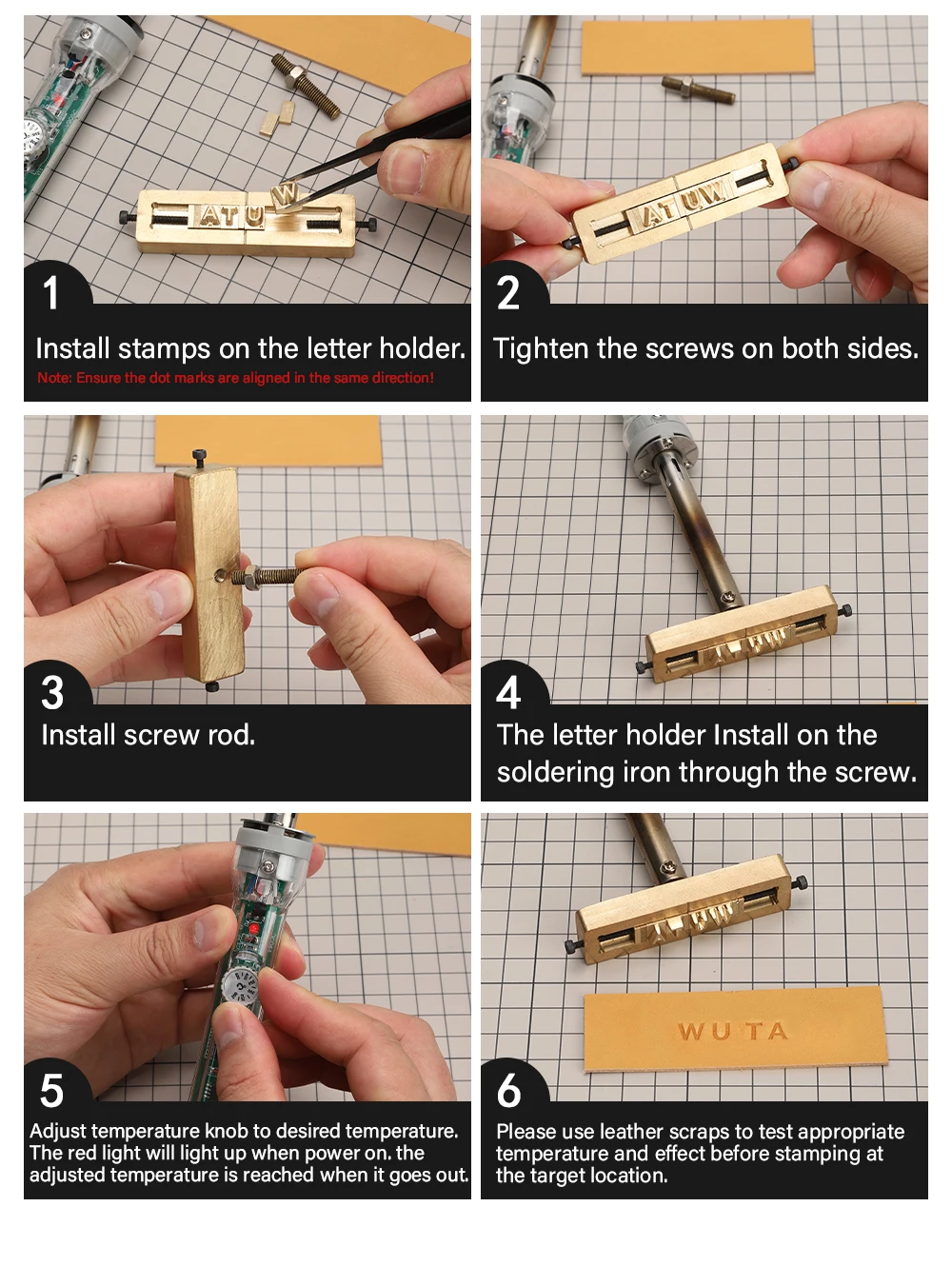 ATU W

1

Install stamps on the letter holder.

Note: Ensure the dot marks are aligned in the same direction!

ATUW

2

Tighten the screws on both sides.

3

Install screw rod.

4

The letter holder Install on the soldering iron through the screw.

5

Adjust temperature knob to desired temperature. The red light will light up when power on. the adjusted temperature is reached when it goes out.

WU TA

6

Please use leather scraps to test appropriate temperature and effect before stamping at the target location.