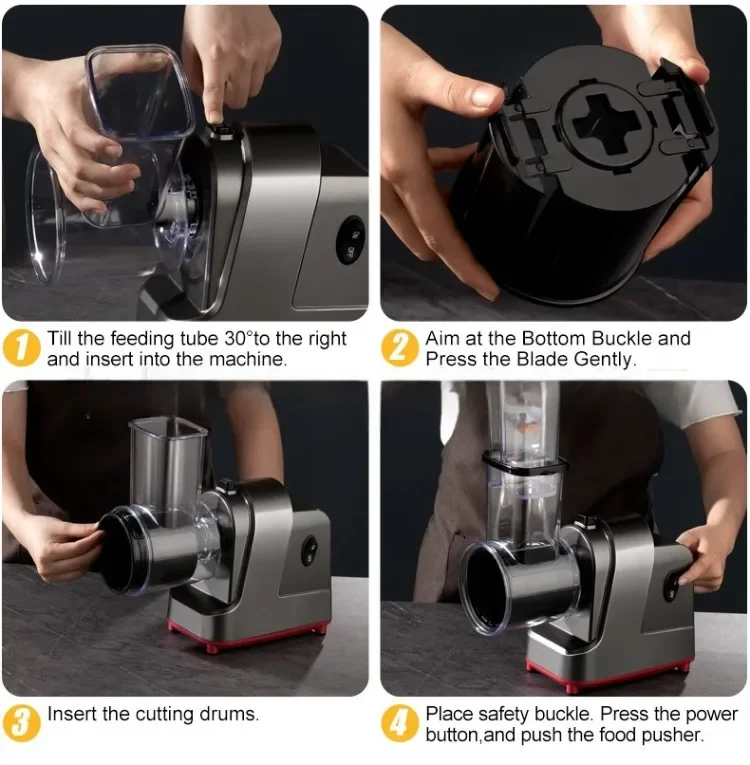 1 Till the feeding tube 30°to the right and insert into the machine.

2 Aim at the Bottom Buckle and Press the Blade Gently.

3 Insert the cutting drums.

4 Place safety buckle. Press the power button,and push the food pusher.