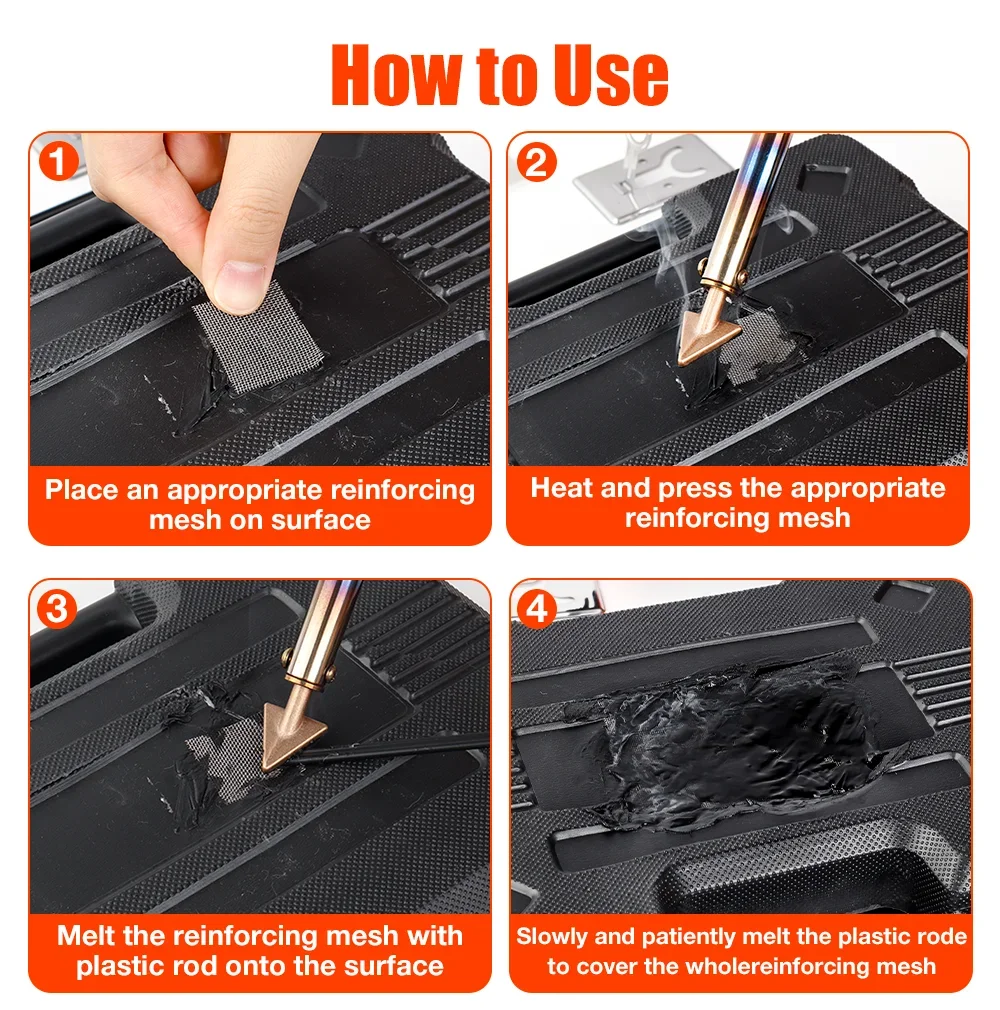 How to Use

1
Place an appropriate reinforcing mesh on surface

2
Heat and press the appropriate reinforcing mesh

3
Melt the reinforcing mesh with plastic rod onto the surface

4
Slowly and patiently melt the plastic rode to cover the wholereinforcing mesh