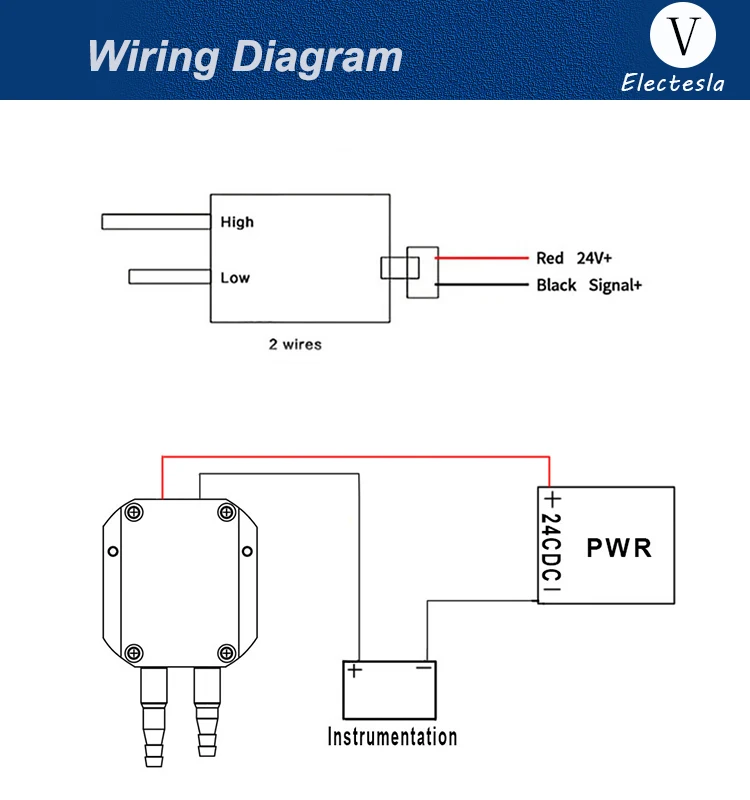 Wiring Diagram

V
Electesla

High

Low

Red 24V+

Black Signal+

2 wires

+ 24CDC -

PWR

+ -

Instrumentation