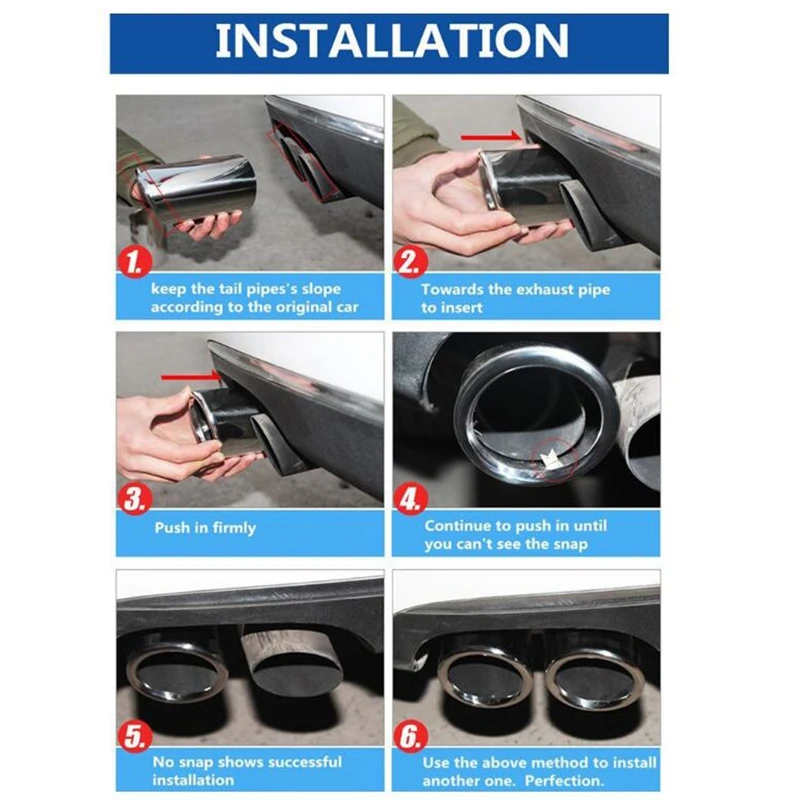 INSTALLATION

1. keep the tail pipes's slope according to the original car

2. Towards the exhaust pipe to insert

3. Push in firmly

4. Continue to push in until you can't see the snap

5. No snap shows successful installation

6. Use the above method to install another one. Perfection.