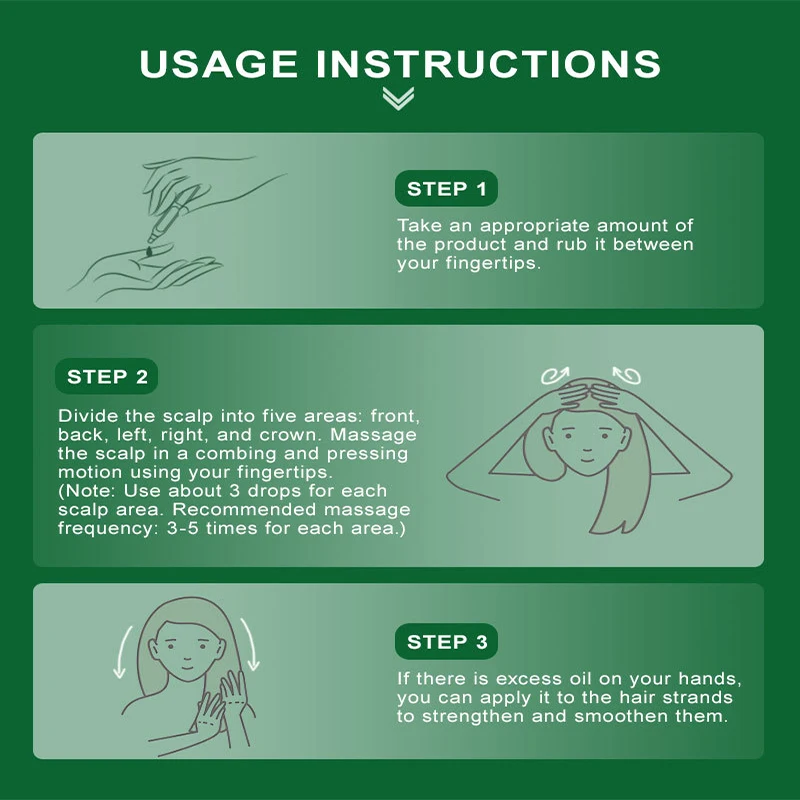 USAGE INSTRUCTIONS

STEP 1

Take an appropriate amount of the product and rub it between your fingertips.

STEP 2

Divide the scalp into five areas: front, back, left, right, and crown. Massage the scalp in a combing and pressing motion using your fingertips.
(Note: Use about 3 drops for each scalp area. Recommended massage frequency: 3-5 times for each area.)

STEP 3

If there is excess oil on your hands, you can apply it to the hair strands to strengthen and smoothen them.