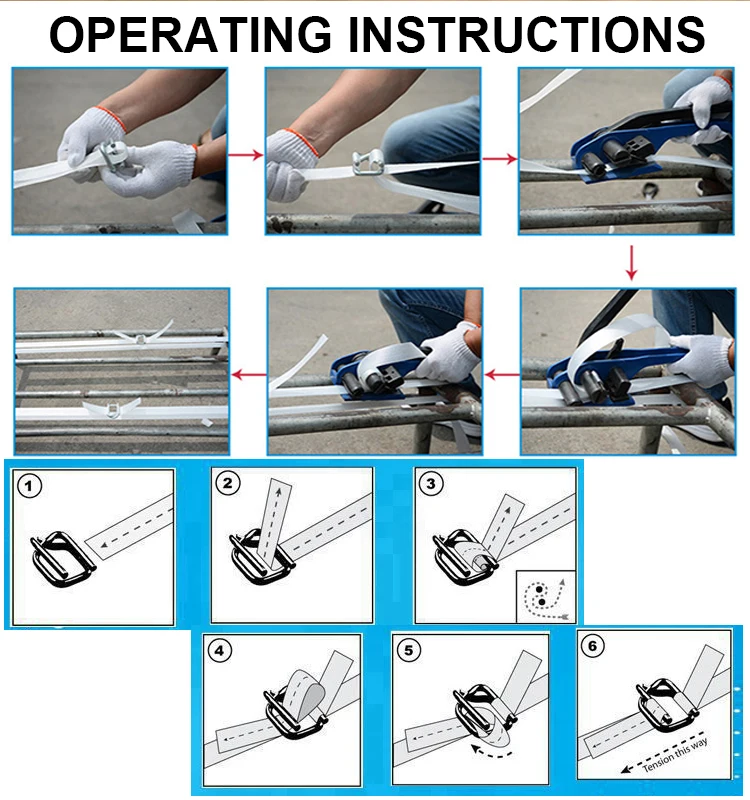 OPERATING INSTRUCTIONS

1

2

3

4

5

6

Tension this way