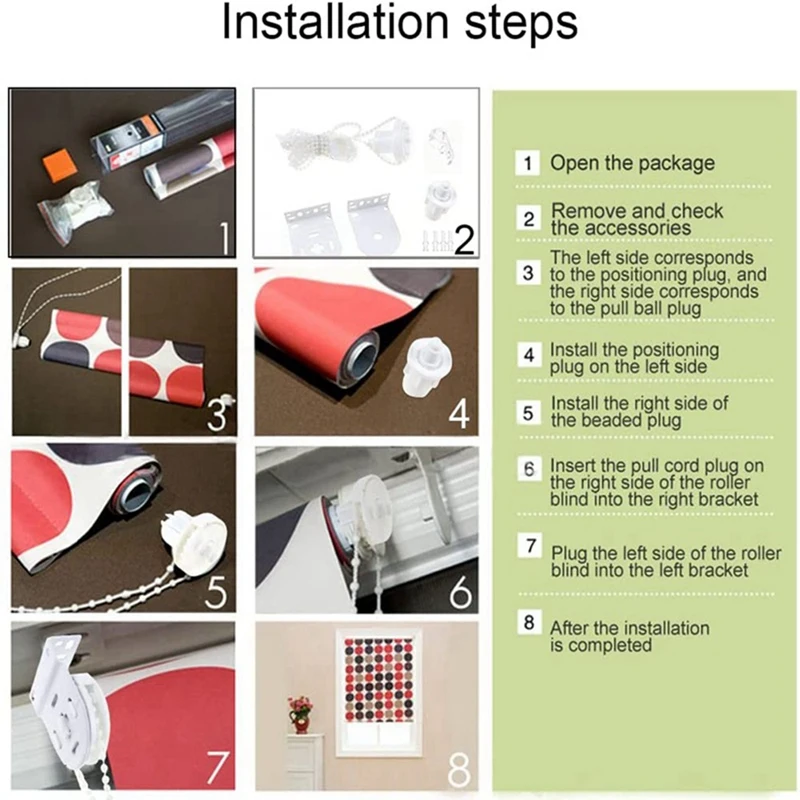 Installation steps

1

2

3

4

5

6

7

8

1 Open the package

2 Remove and check the accessories

3 The left side corresponds to the positioning plug, and the right side corresponds to the pull ball plug

4 Install the positioning plug on the left side

5 Install the right side of the beaded plug

6 Insert the pull cord plug on the right side of the roller blind into the right bracket

7 Plug the left side of the roller blind into the left bracket

8 After the installation is completed