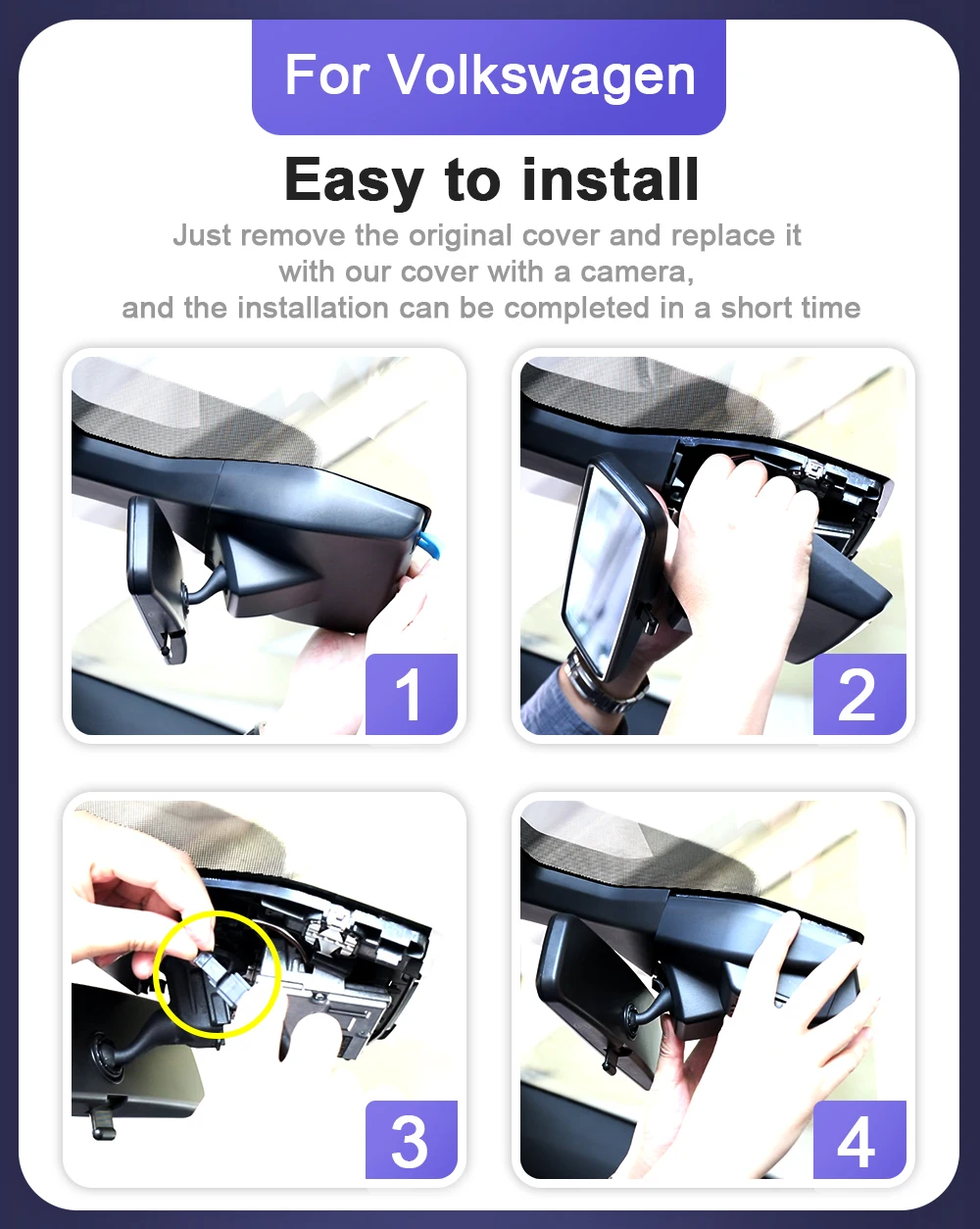 For Volkswagen

Easy to install

Just remove the original cover and replace it with our cover with a camera, and the installation can be completed in a short time

1

2

3

4