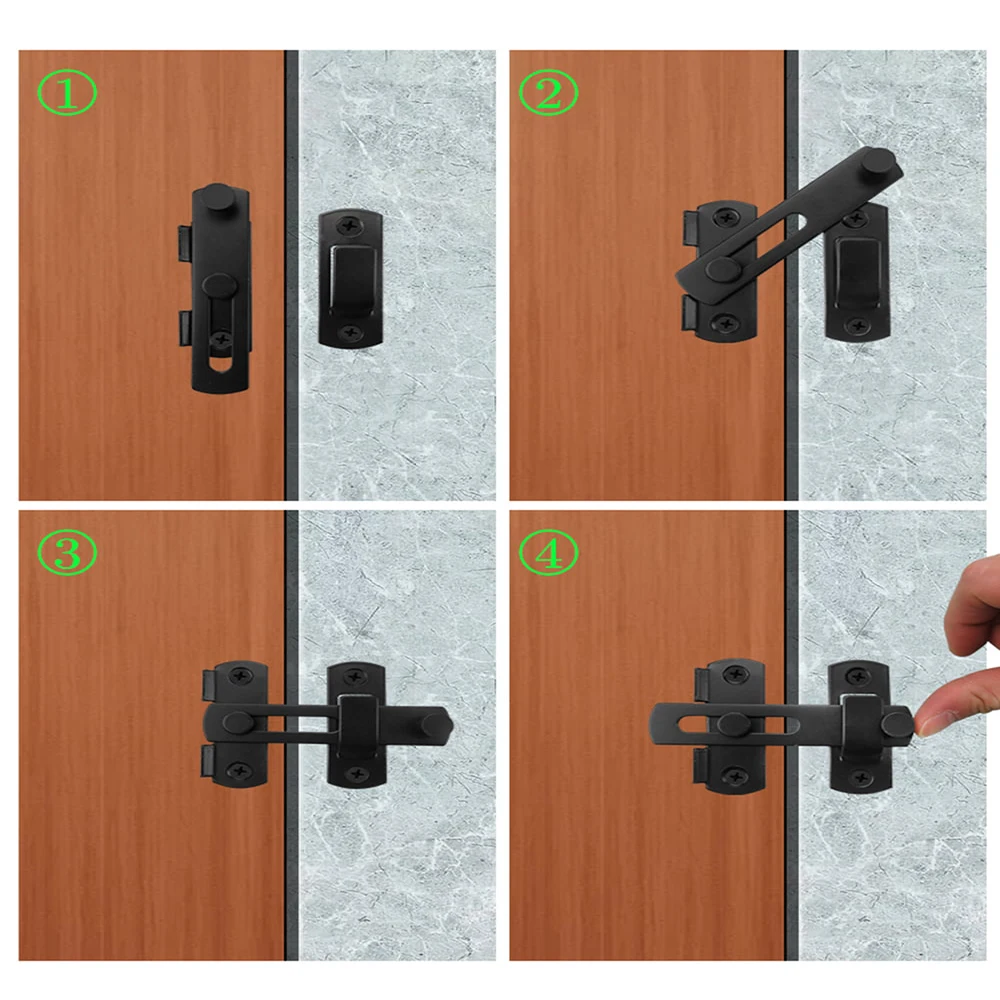 ①

②

③

④