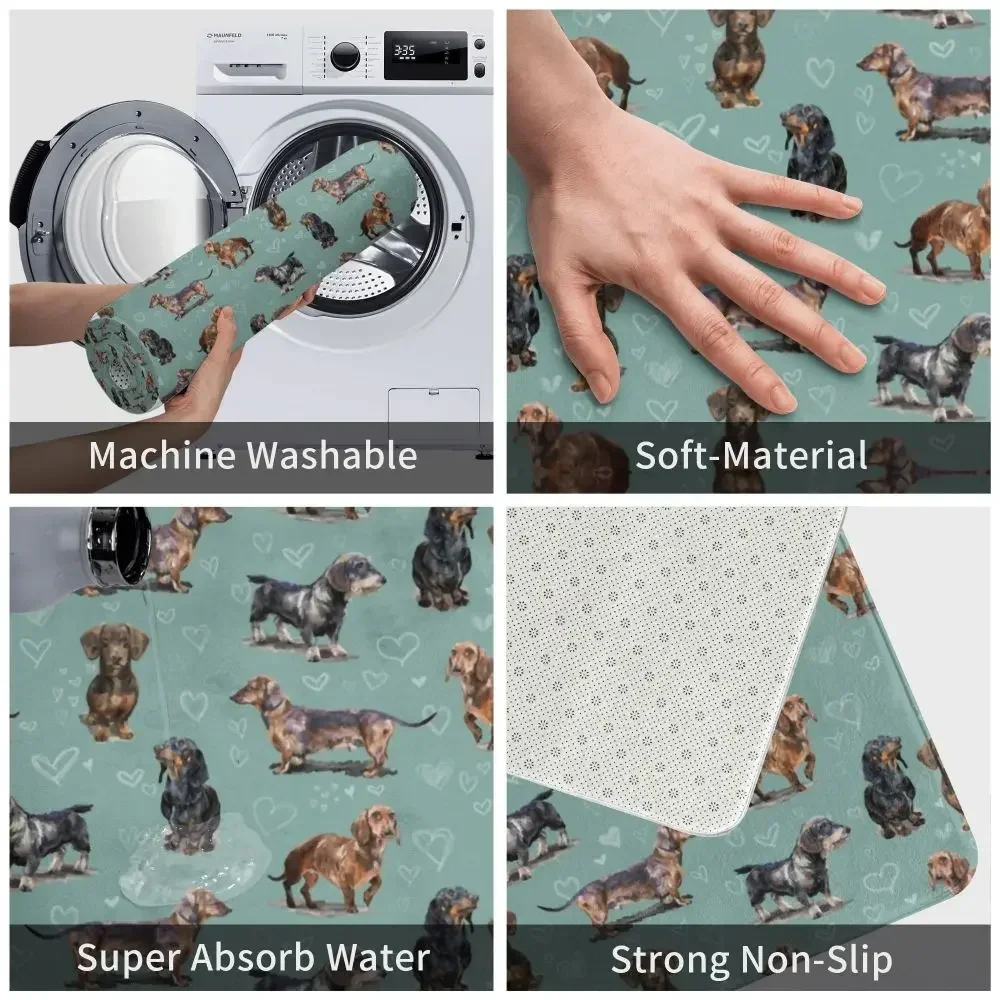 MAUNFELD

3:35

Machine Washable

Soft-Material

Super Absorb Water

Strong Non-Slip