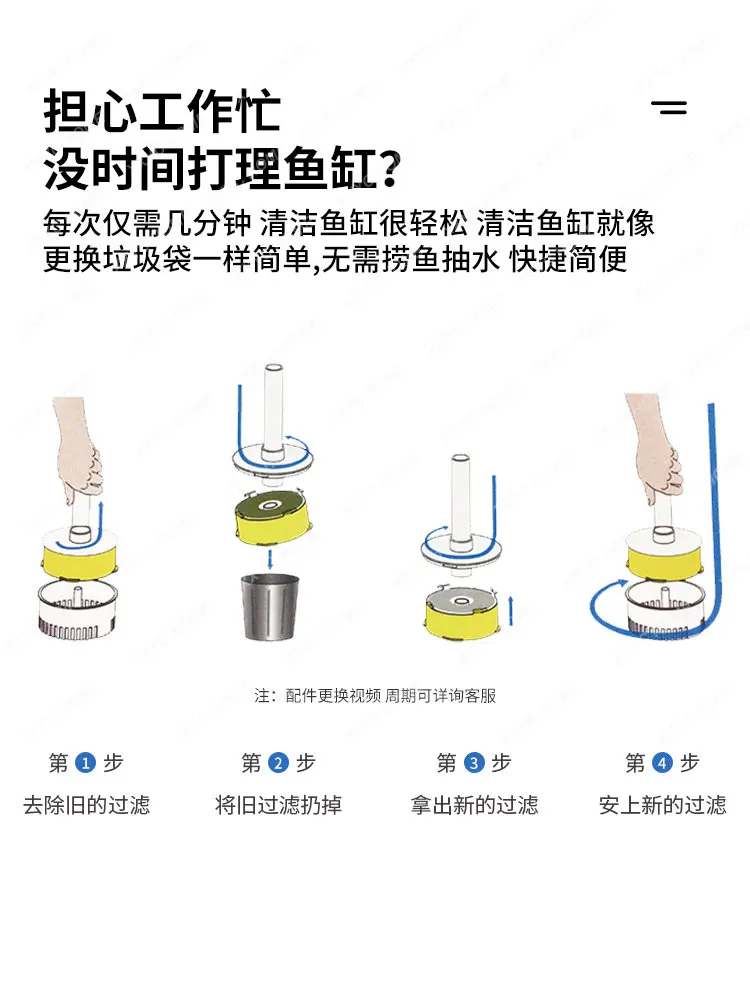 担心工作忙
没时间打理鱼缸？

每次仅需几分钟 清洁鱼缸很轻松 清洁鱼缸就像更换垃圾袋一样简单,无需捞鱼抽水 快捷简便

注：配件更换视频 周期可详询客服

第 1 步
去除旧的过滤

第 2 步
将旧过滤扔掉

第 3 步
拿出新的过滤

第 4 步
安上新的过滤